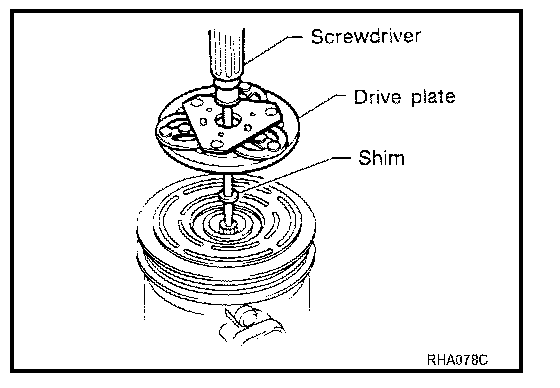 Screwdriver
Drive plate
Shim
RHA078C