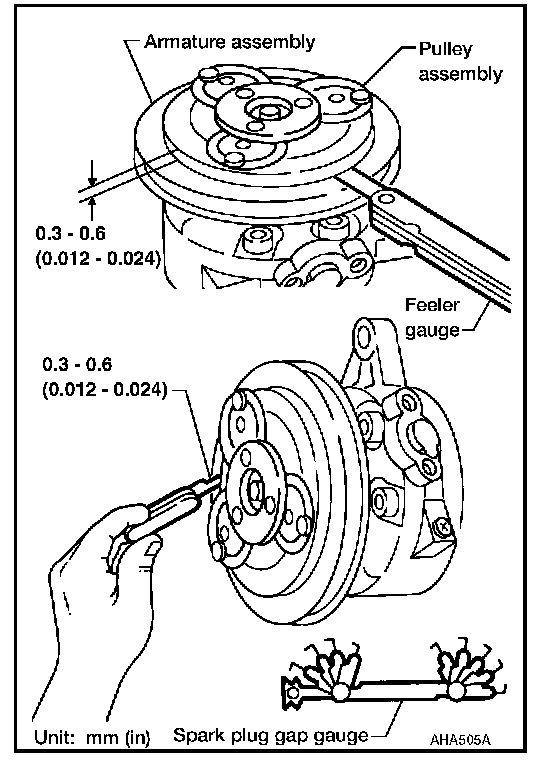 Armature assembly

Pulley assembly

0.3 - 0.6
(0.012 - 0.024)

Feeler gauge

0.3 - 0.6
(0.012 - 0.024)

Unit: mm (in)

Spark plug gap gauge

AHA505A