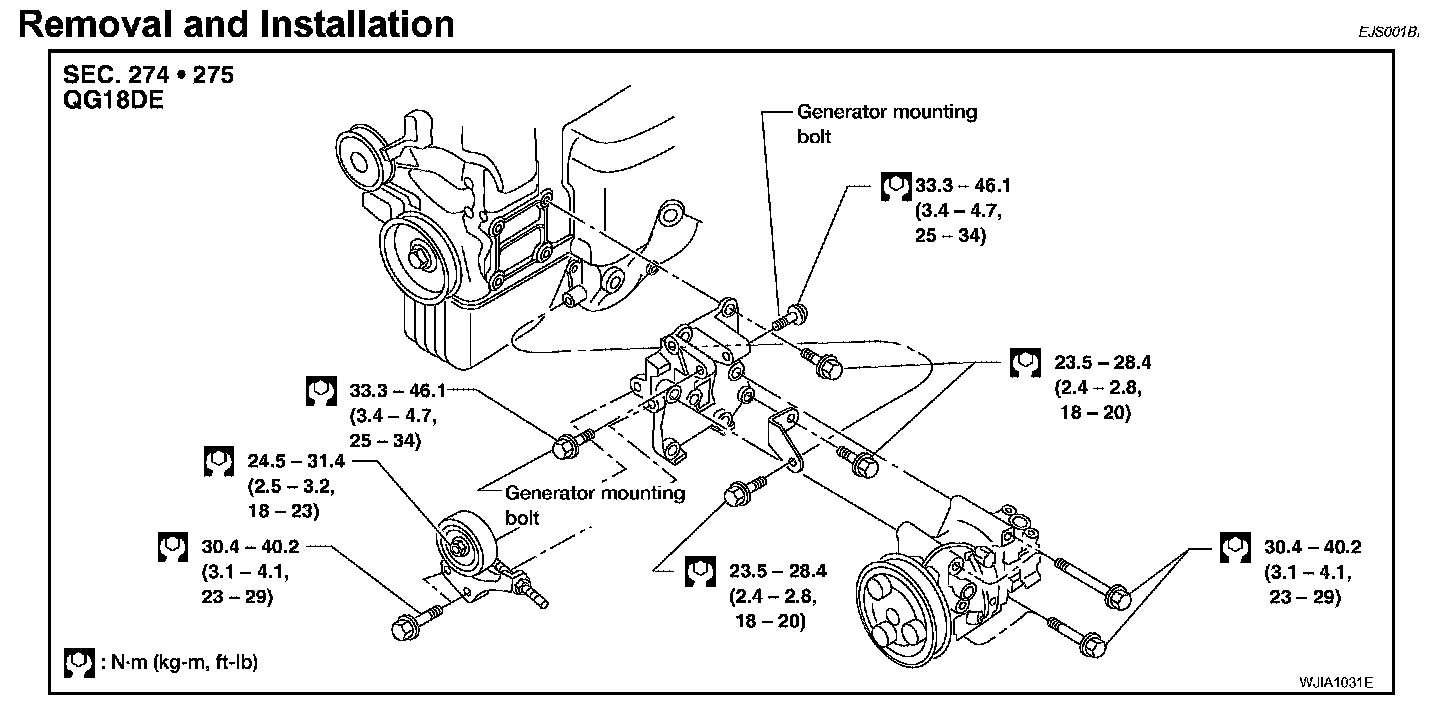 Removal and Installation

EJS001B

SEC. 274 • 275
QG18DE

Generator mounting bolt

33.3 – 46.1
(3.4 – 4.7,
25 – 34)

23.5 – 28.4
(2.4 – 2.8,
18 – 20)

33.3 – 46.1
(3.4 – 4.7,
25 – 34)

24.5 – 31.4
(2.5 – 3.2,
18 – 23)

Generator mounting bolt

30.4 – 40.2
(3.1 – 4.1,
23 – 29)

23.5 – 28.4
(2.4 – 2.8,
18 – 20)

30.4 – 40.2
(3.1 – 4.1,
23 – 29)

: N·m (kg-m, ft-lb)

WJIA1031E