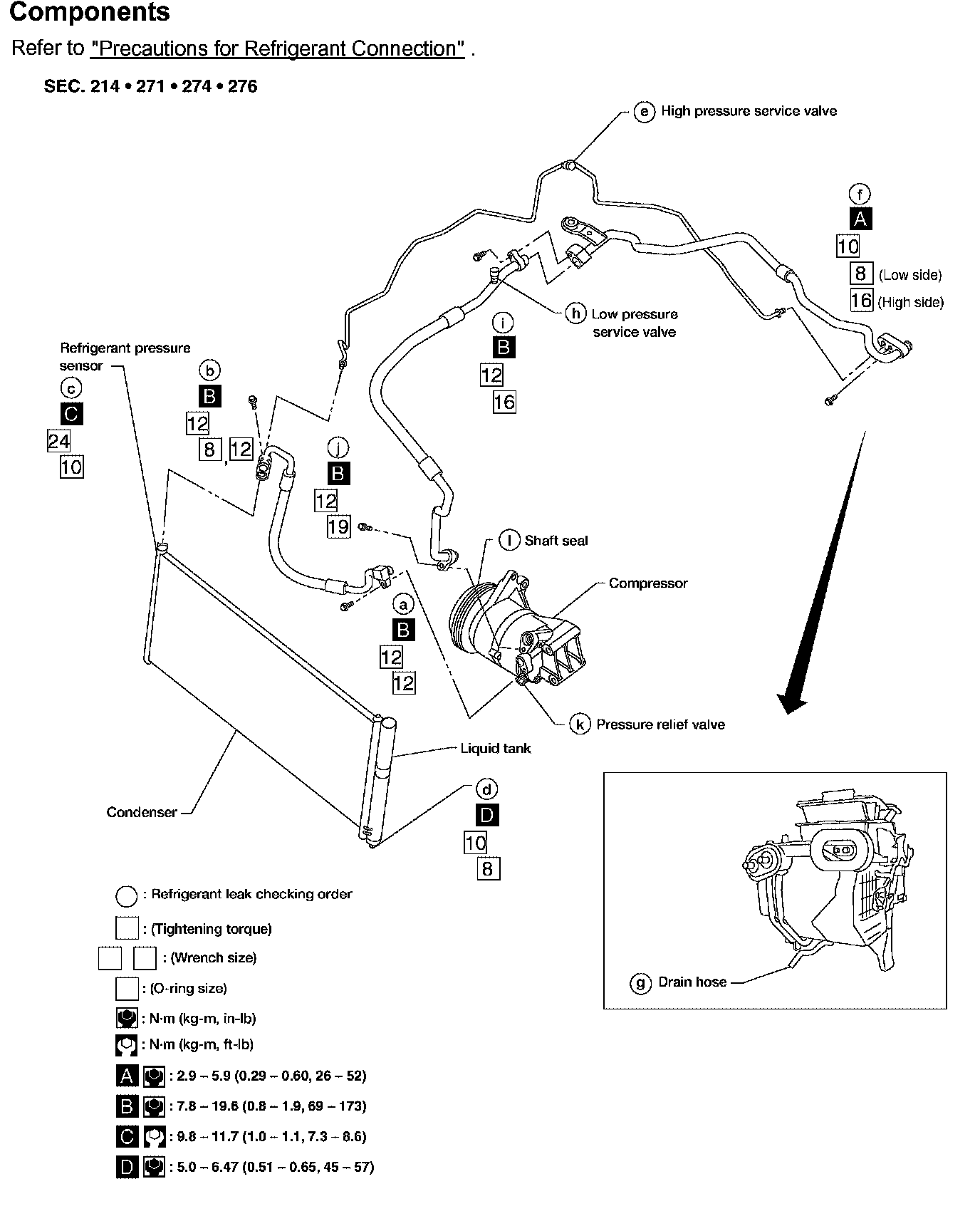 Components

Refer to "Precautions for Refrigerant Connection" .

SEC. 214 • 271 • 274 • 276

e High pressure service valve

f
A
10
8 (Low side)
16 (High side)

h Low pressure service valve

i
B
12
16

Refrigerant pressure sensor

c
C
24
10

b
B
12
8 , 12

j
B
12
19

l Shaft seal

Compressor

a
B
12
12

k Pressure relief valve

Liquid tank

Condenser

d
D
10
8

g Drain hose

: Refrigerant leak checking order

: (Tightening torque)

: (Wrench size)

: (O-ring size)

: N·m (kg-m, in-lb)

: N·m (kg-m, ft-lb)

A : 2.9 – 5.9 (0.29 – 0.60, 26 – 52)

B : 7.8 – 19.6 (0.8 – 1.9, 69 – 173)

C : 9.8 – 11.7 (1.0 – 1.1, 7.3 – 8.6)

D : 5.0 – 6.47 (0.51 – 0.65, 45 – 57)