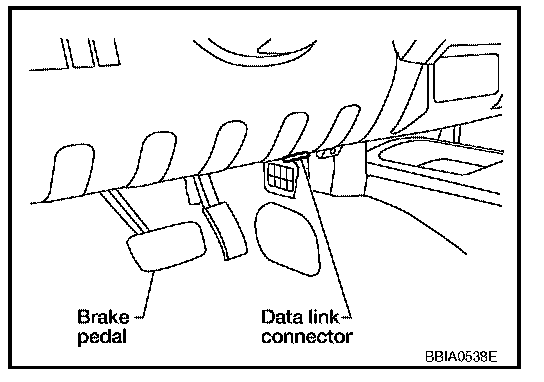 Brake pedal

Data link connector

BBIA0538E