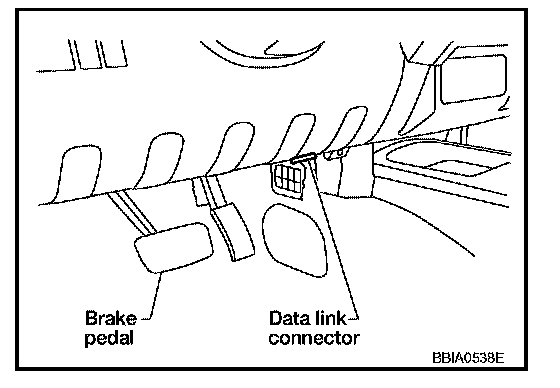 Brake pedal

Data link connector

BBIA0538E