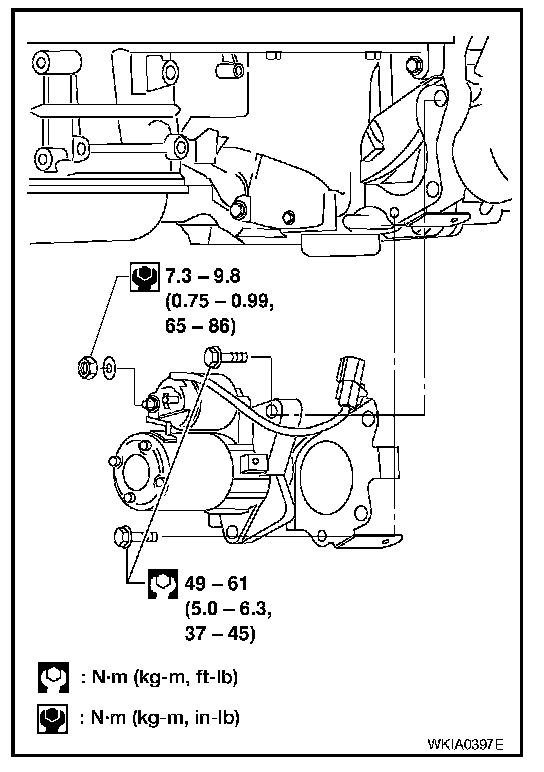 7.3 – 9.8
(0.75 – 0.99,
65 – 86)

49 – 61
(5.0 – 6.3,
37 – 45)

: N·m (kg-m, ft-lb)

: N·m (kg-m, in-lb)

WKIA0397E