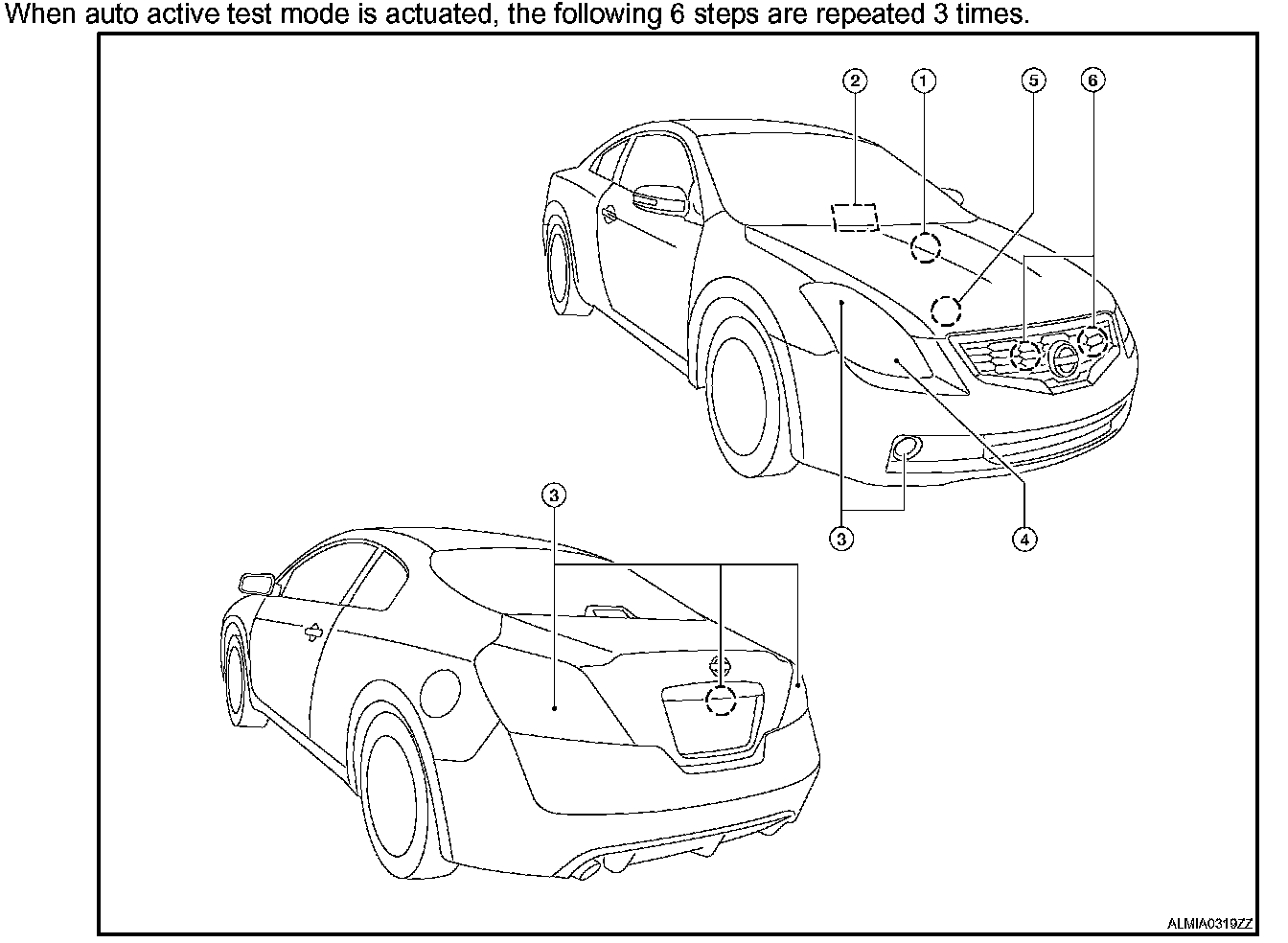 When auto active test mode is actuated, the following 6 steps are repeated 3 times.

2
1
5
6
3
4
3
ALMIA0319ZZ