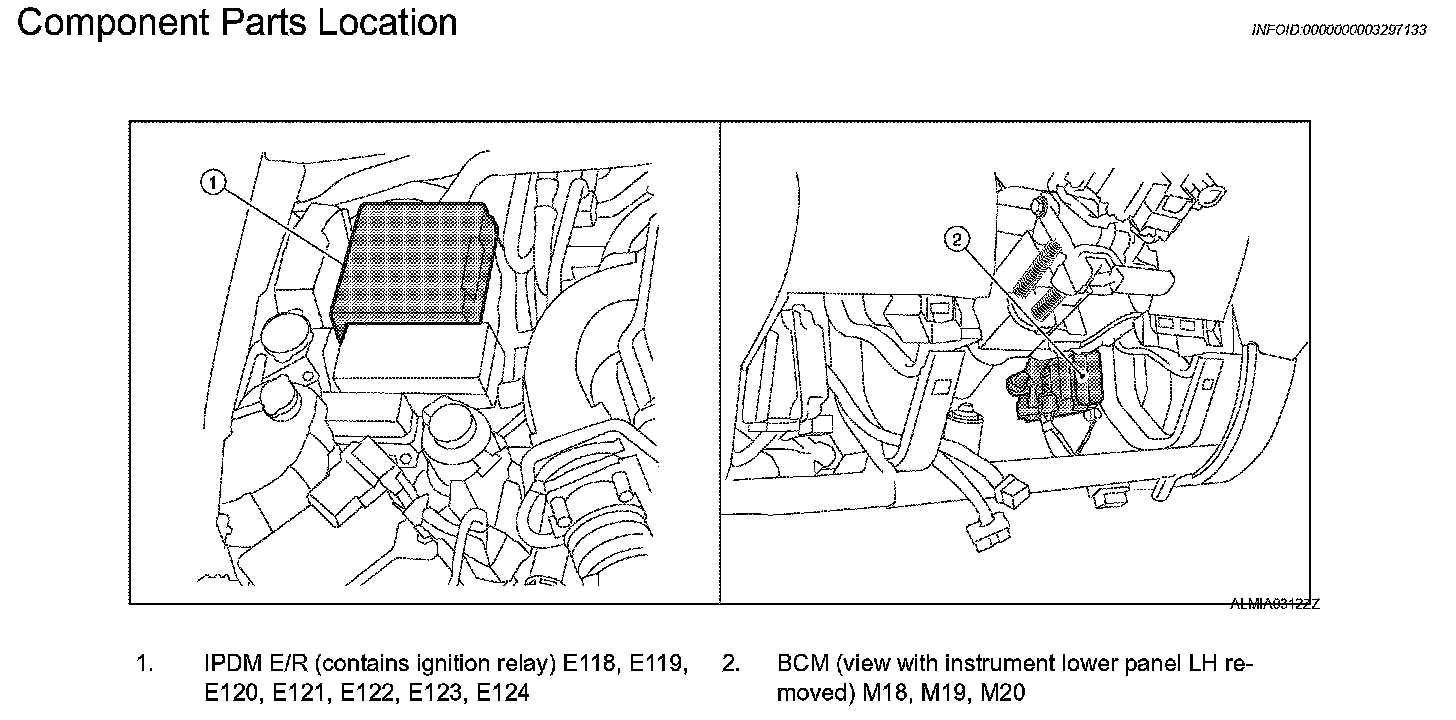 Component Parts Location

INFOID:0000000003297133

1

2

ALMIA0312ZZ

1. IPDM E/R (contains ignition relay) E118, E119, E120, E121, E122, E123, E124

2. BCM (view with instrument lower panel LH removed) M18, M19, M20