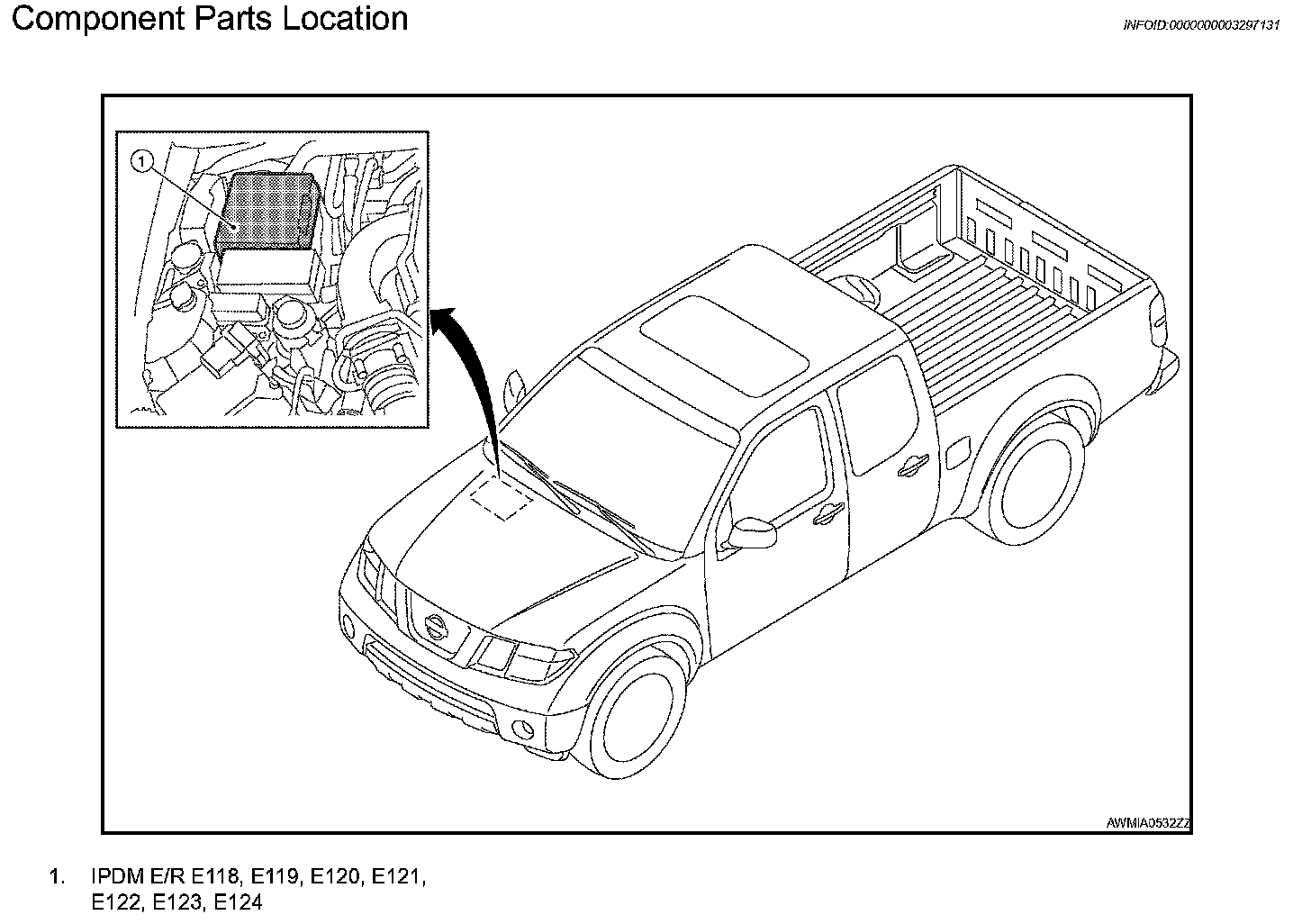 Component Parts Location

INFOID:0000000003297131

1

AWMIA0532ZZ

1. IPDM E/R E118, E119, E120, E121, E122, E123, E124