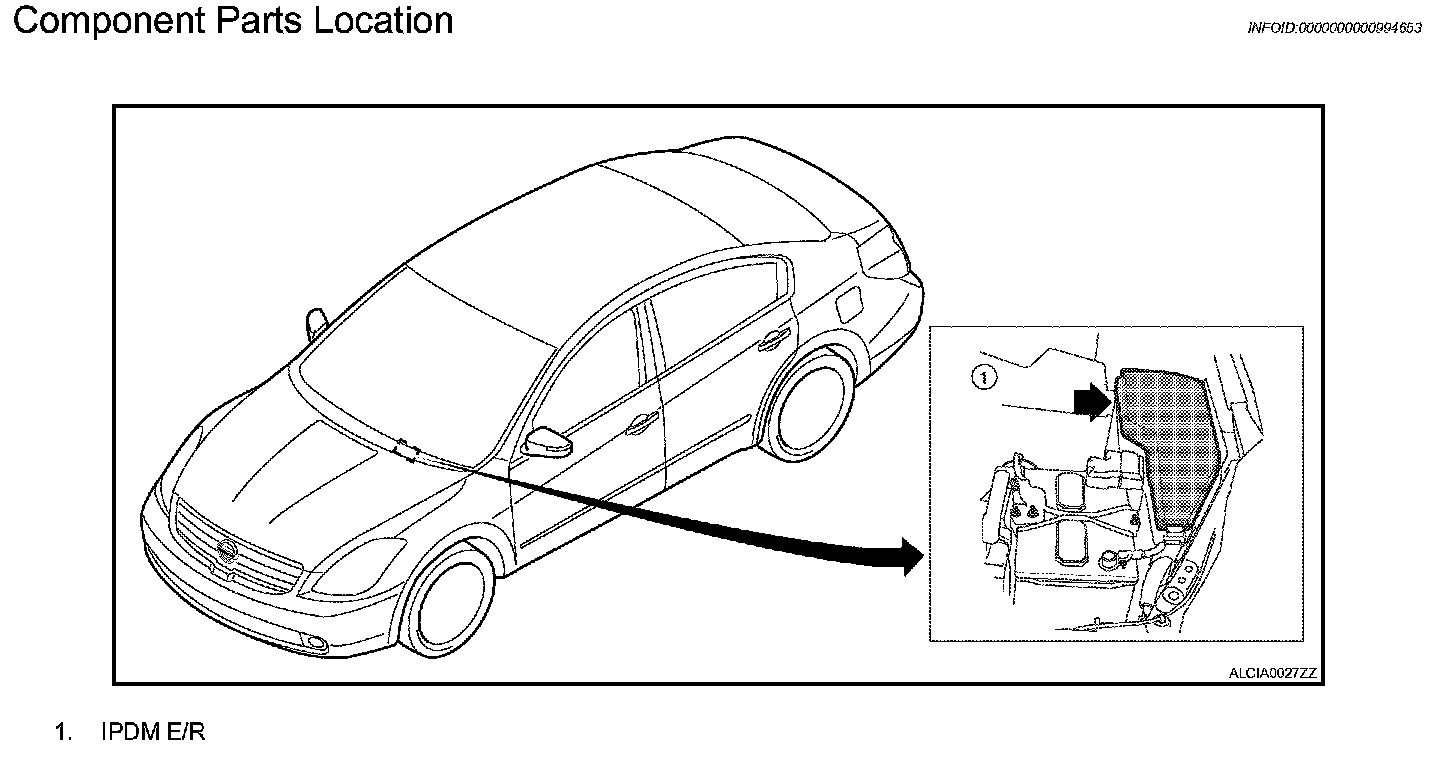 Component Parts Location

INFOID:0000000000994653

1

ALCIA0027ZZ

1. IPDM E/R