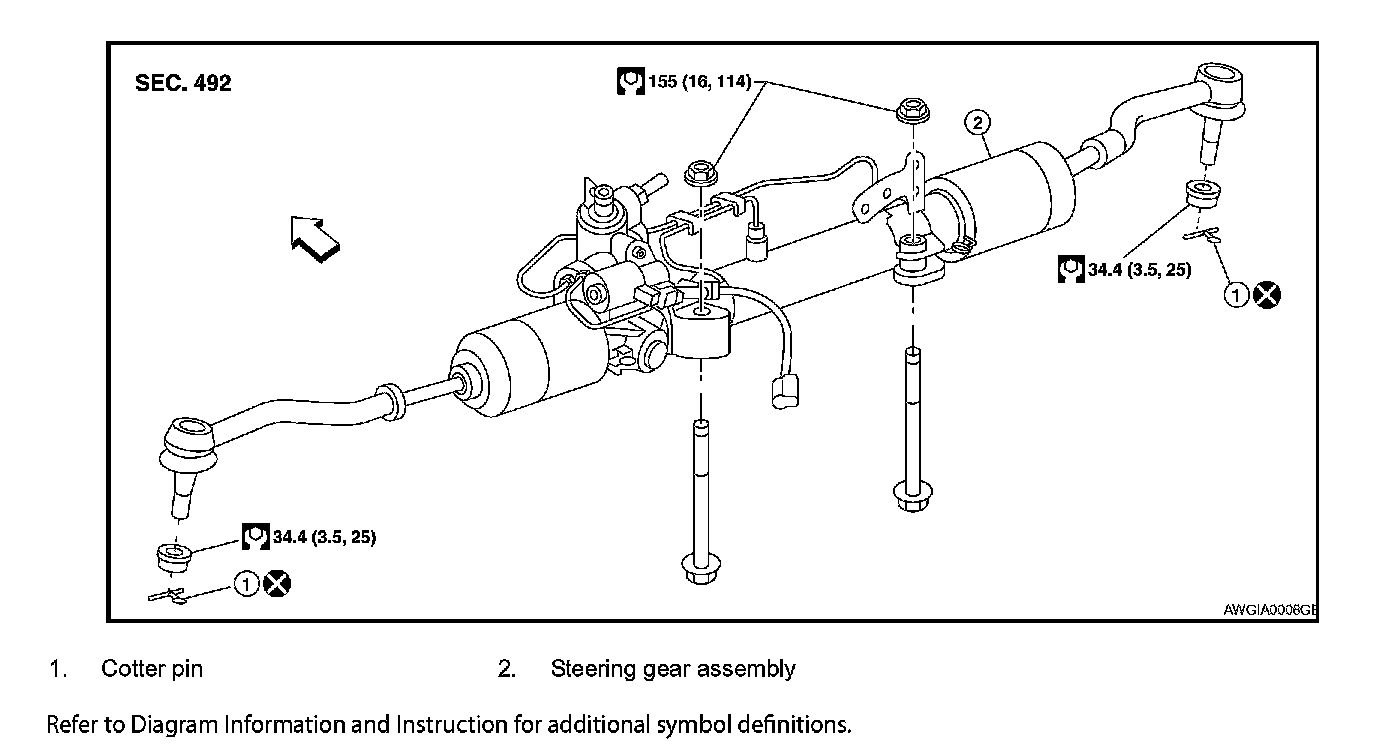 SEC. 492

155 (16, 114)

2

34.4 (3.5, 25)

1

34.4 (3.5, 25)

1

AWGIA0008GB

1. Cotter pin

2. Steering gear assembly

Refer to Diagram Information and Instruction for additional symbol definitions.