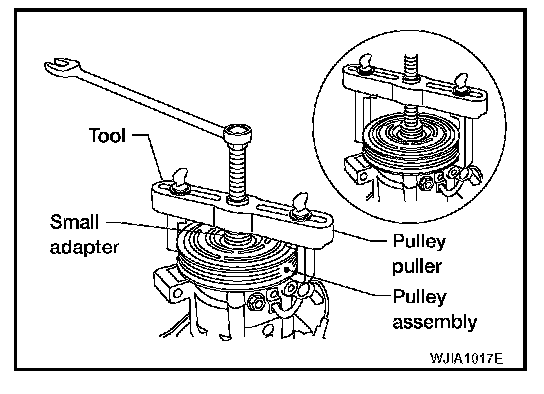 Tool

Small adapter

Pulley puller

Pulley assembly

WJIA1017E