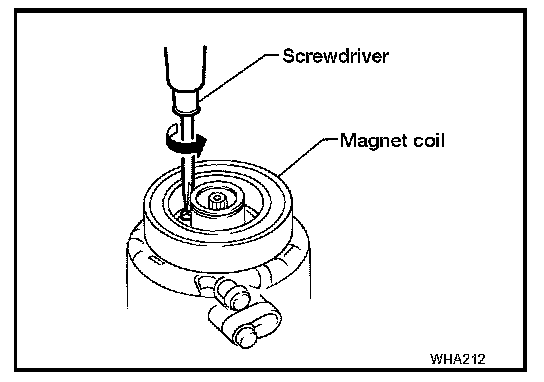 Screwdriver

Magnet coil

WHA212