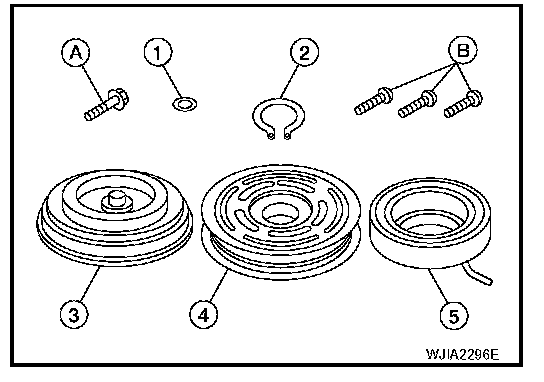 A
1
2
B
3
4
5
WJIA2296E