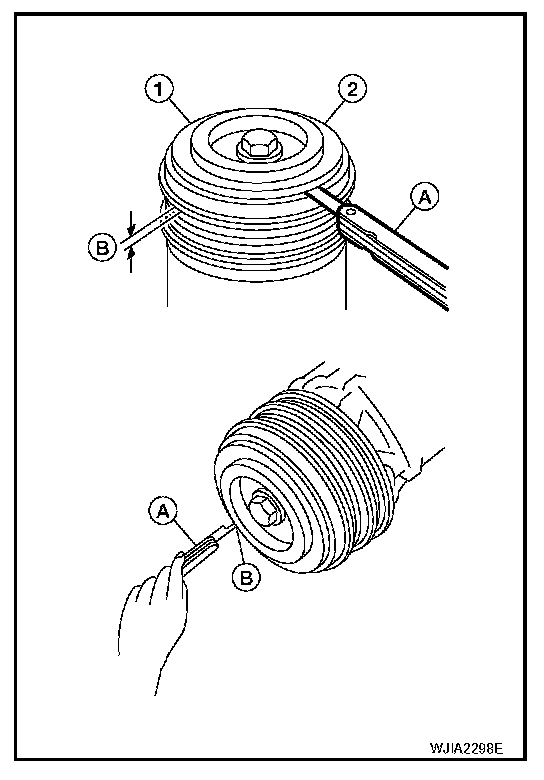 1
2
A
B
A
B
WJIA2298E