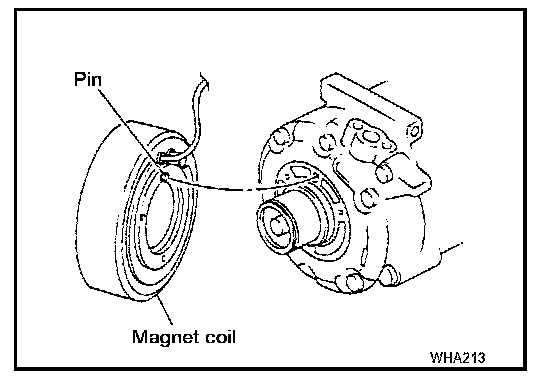 Pin

Magnet coil

WHA213