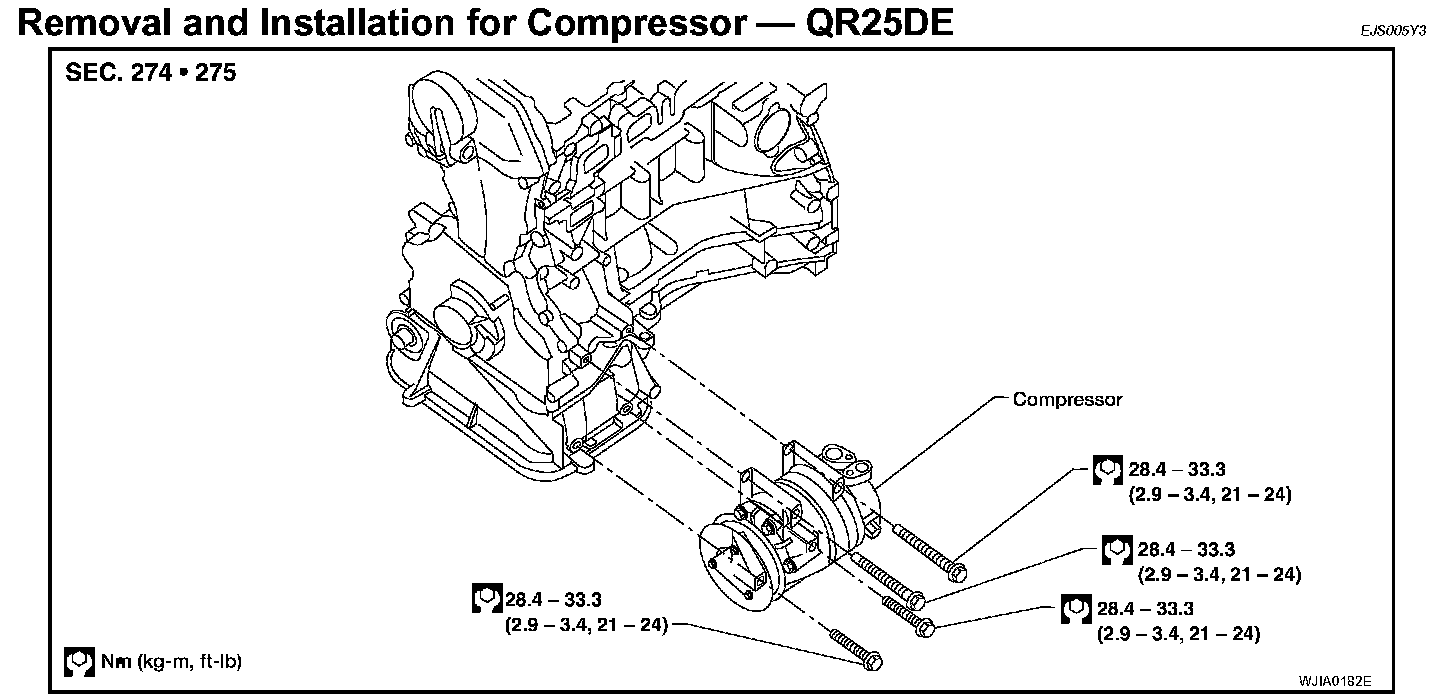 Removal and Installation for Compressor — QR25DE

EJS005Y3

SEC. 274 • 275

Compressor

28.4 – 33.3
(2.9 – 3.4, 21 – 24)

28.4 – 33.3
(2.9 – 3.4, 21 – 24)

28.4 – 33.3
(2.9 – 3.4, 21 – 24)

28.4 – 33.3
(2.9 – 3.4, 21 – 24)

Nm (kg-m, ft-lb)

WJIA0182E