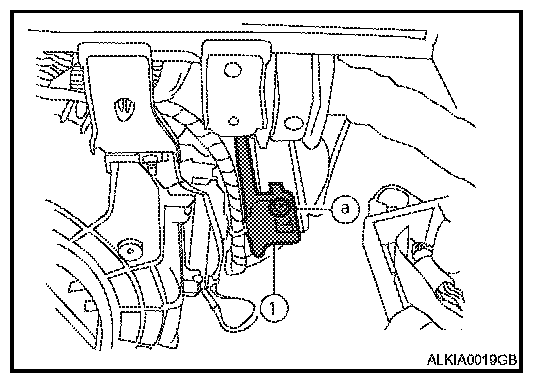 a

1

ALKIA0019GB