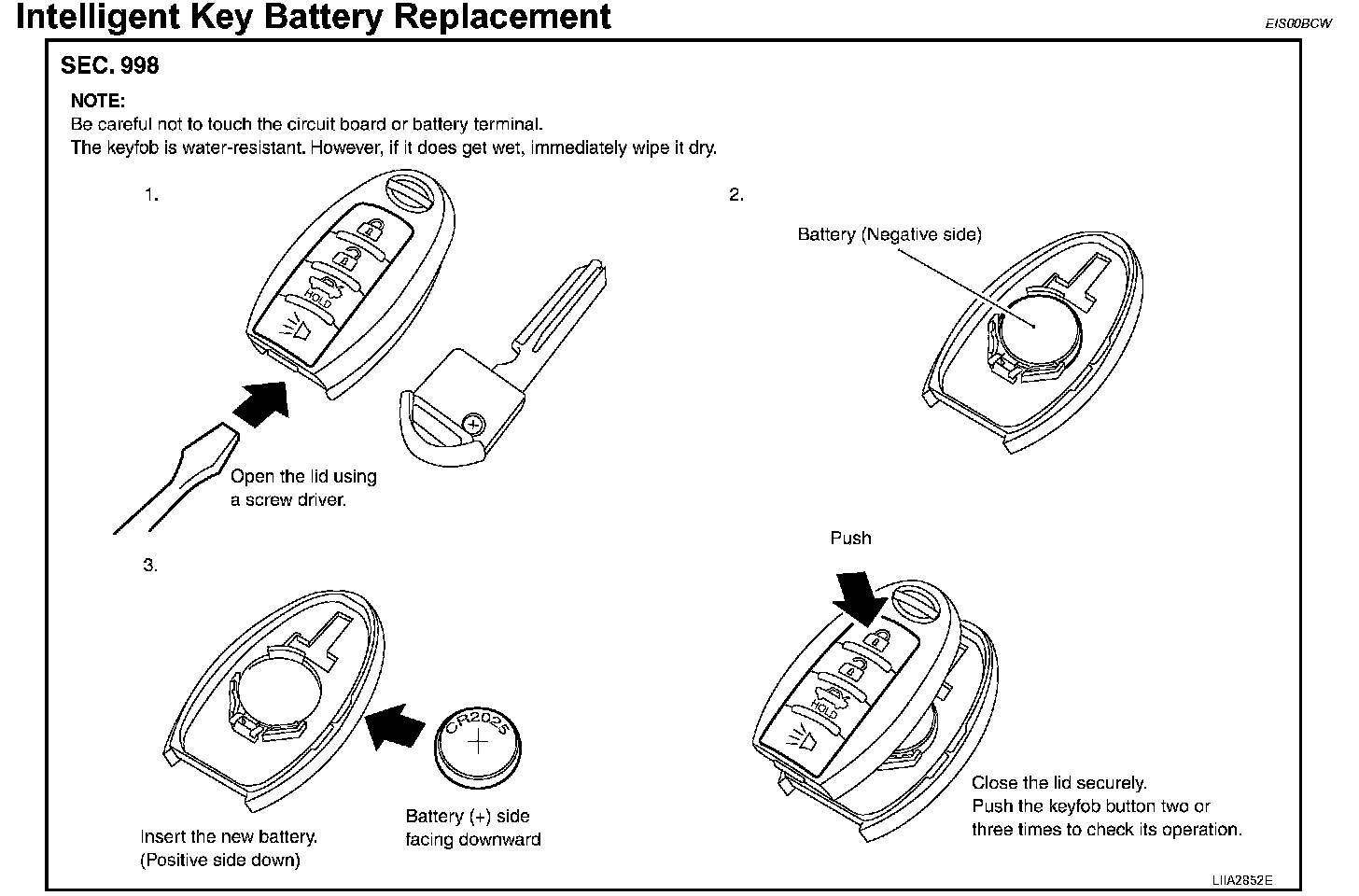 Intelligent Key Battery Replacement

EIS00BCW

SEC. 998

NOTE:
Be careful not to touch the circuit board or battery terminal.
The keyfob is water-resistant. However, if it does get wet, immediately wipe it dry.

1.

HOLD

Open the lid using a screw driver.

2.

Battery (Negative side)

3.

CR2025
+

Insert the new battery. (Positive side down)

Battery (+) side facing downward

Push

HOLD

Close the lid securely.
Push the keyfob button two or three times to check its operation.

LIIA2852E