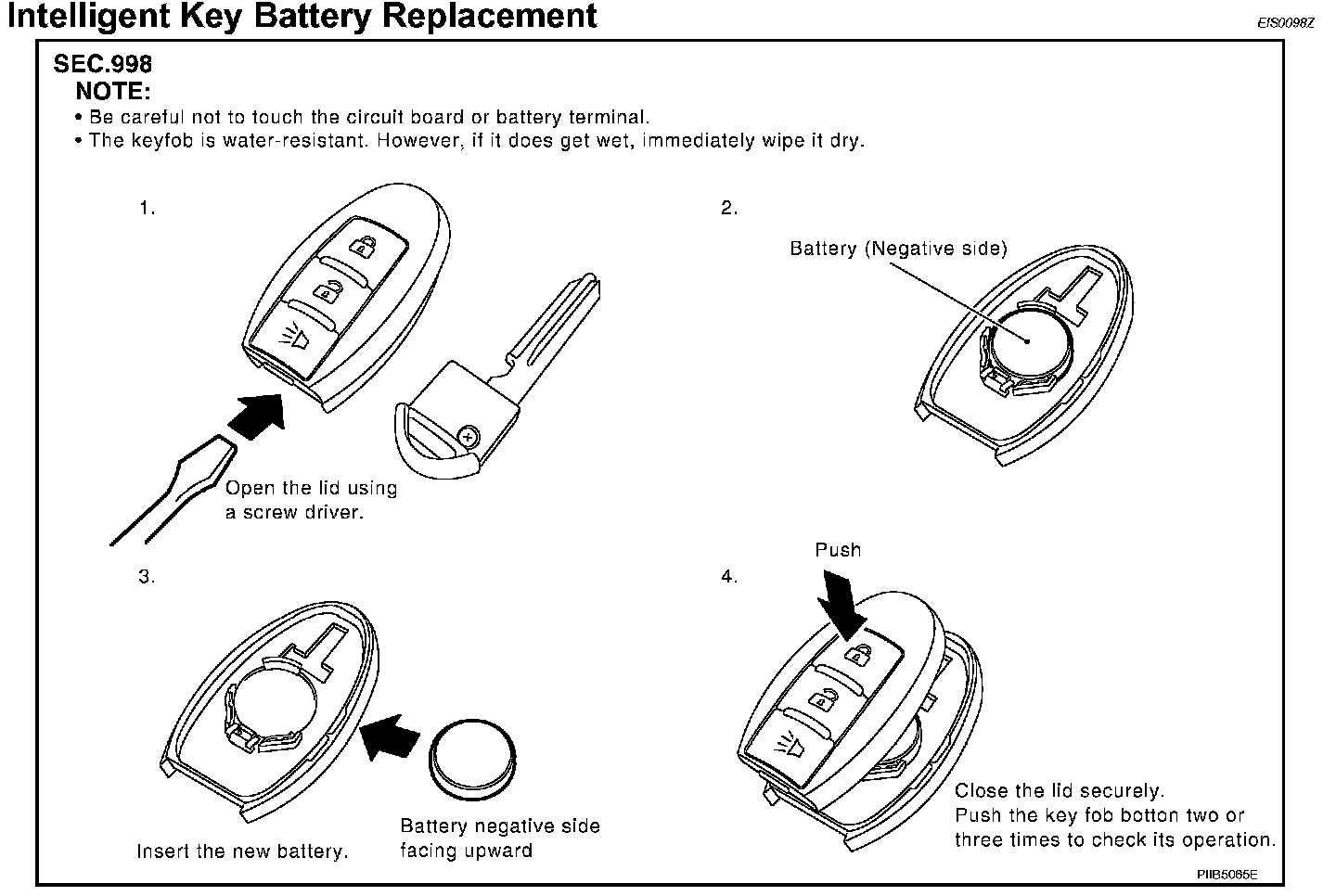 Intelligent Key Battery Replacement

EIS0098Z

SEC.998

NOTE:

• Be careful not to touch the circuit board or battery terminal.

• The keyfob is water-resistant. However, if it does get wet, immediately wipe it dry.

1.

Open the lid using a screw driver.

2.

Battery (Negative side)

3.

Insert the new battery.

Battery negative side facing upward

4.

Push

Close the lid securely.
Push the key fob botton two or three times to check its operation.

PIIB5065E