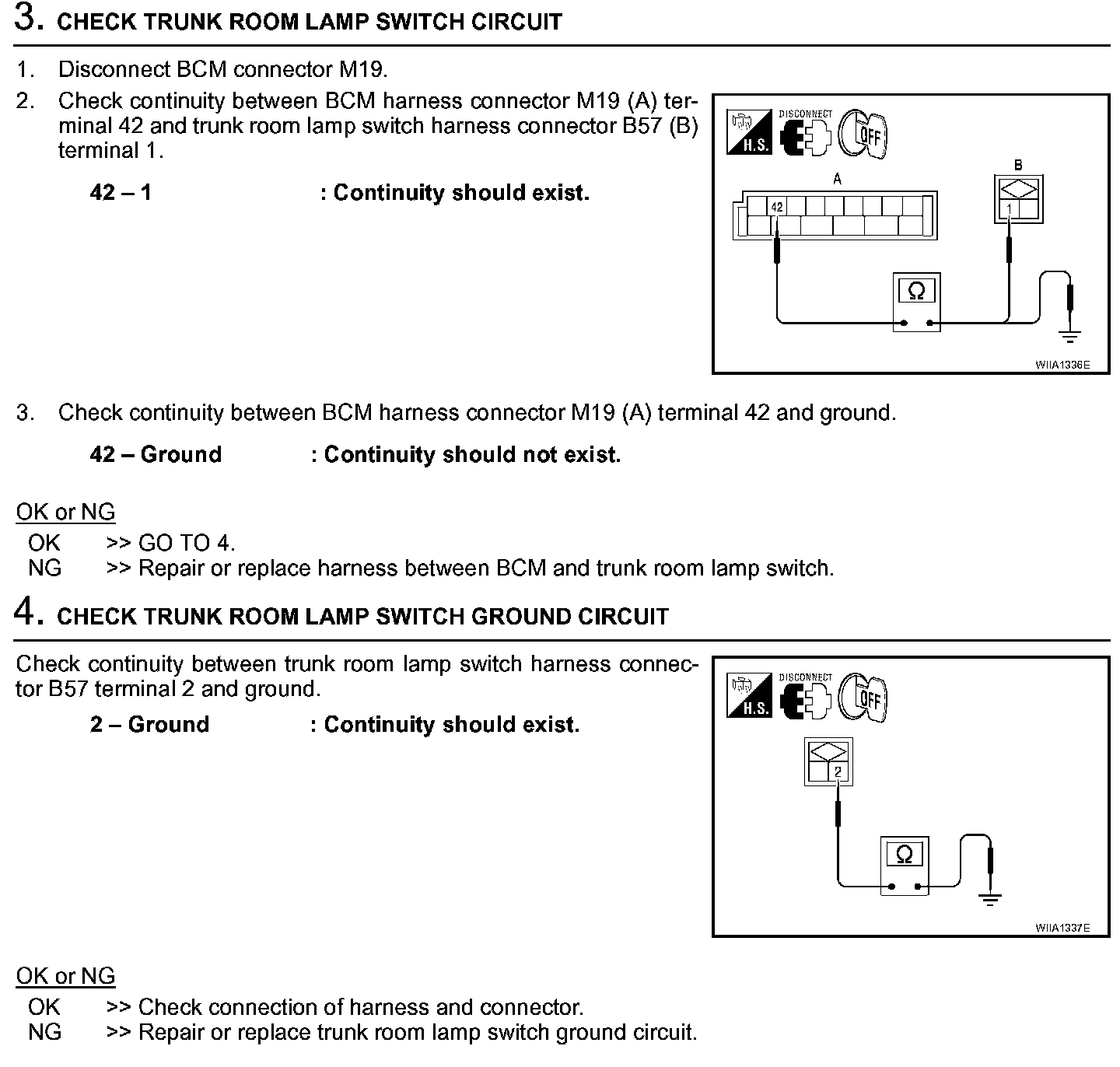 3. CHECK TRUNK ROOM LAMP SWITCH CIRCUIT

1. Disconnect BCM connector M19.
2. Check continuity between BCM harness connector M19 (A) terminal 42 and trunk room lamp switch harness connector B57 (B) terminal 1.

42 – 1 : Continuity should exist.

H.S. DISCONNECT OFF
A
42
B
1
Ω
WIIA1336E

3. Check continuity between BCM harness connector M19 (A) terminal 42 and ground.

42 – Ground : Continuity should not exist.

OK or NG
OK >> GO TO 4.
NG >> Repair or replace harness between BCM and trunk room lamp switch.

4. CHECK TRUNK ROOM LAMP SWITCH GROUND CIRCUIT

Check continuity between trunk room lamp switch harness connector B57 terminal 2 and ground.

2 – Ground : Continuity should exist.

H.S. DISCONNECT OFF
2
Ω
WIIA1337E

OK or NG
OK >> Check connection of harness and connector.
NG >> Repair or replace trunk room lamp switch ground circuit.