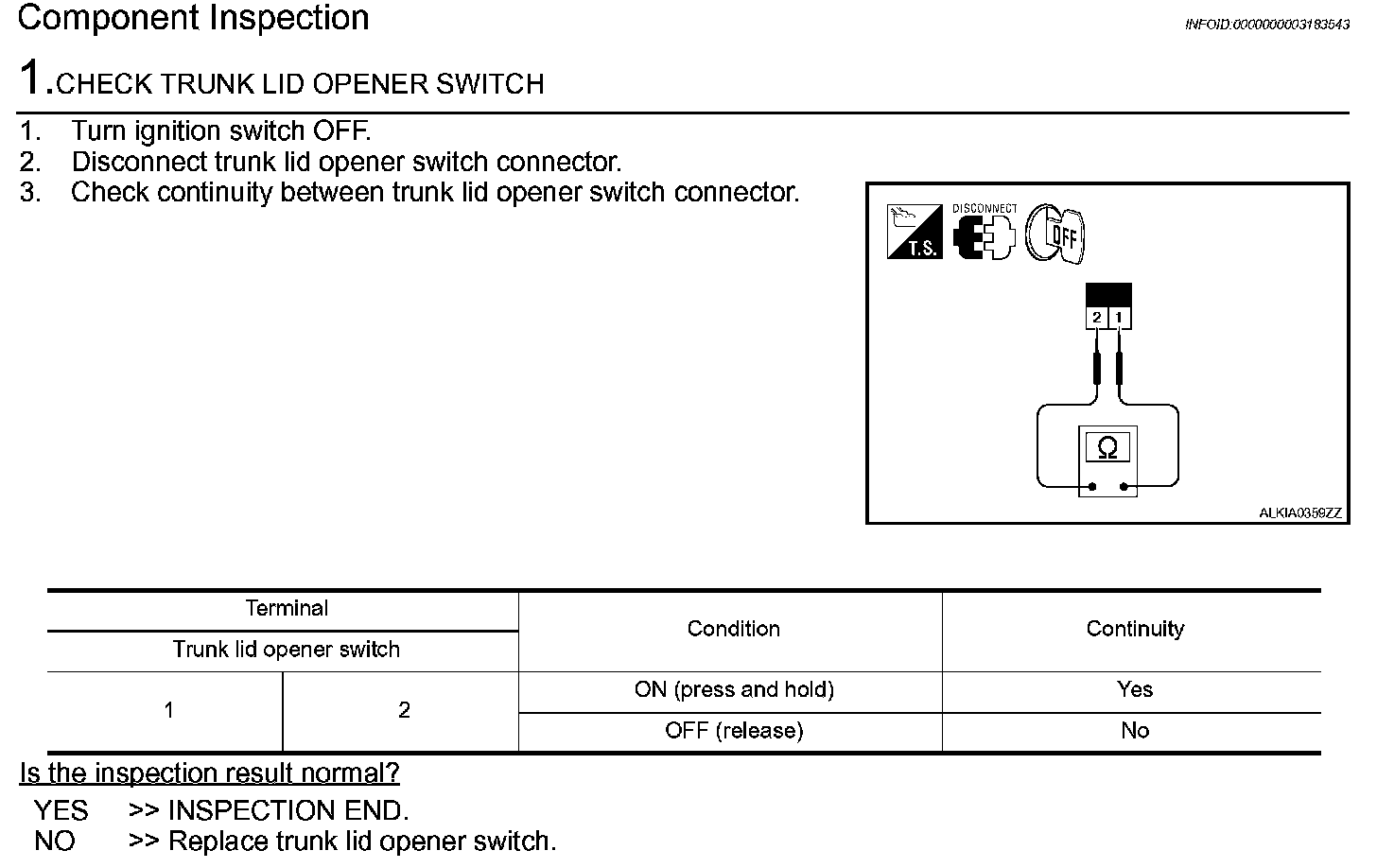 Component Inspection

INFOID:0000000003183543

1.CHECK TRUNK LID OPENER SWITCH

1. Turn ignition switch OFF.
2. Disconnect trunk lid opener switch connector.
3. Check continuity between trunk lid opener switch connector.

T.S. DISCONNECT OFF

2 1

Ω

ALKIA0359ZZ

| Terminal | | Condition | Continuity |
|---|---|---|---|
| Trunk lid opener switch | | | |
| 1 | 2 | ON (press and hold) | Yes |
| | | OFF (release) | No |

Is the inspection result normal?

YES >> INSPECTION END.
NO >> Replace trunk lid opener switch.