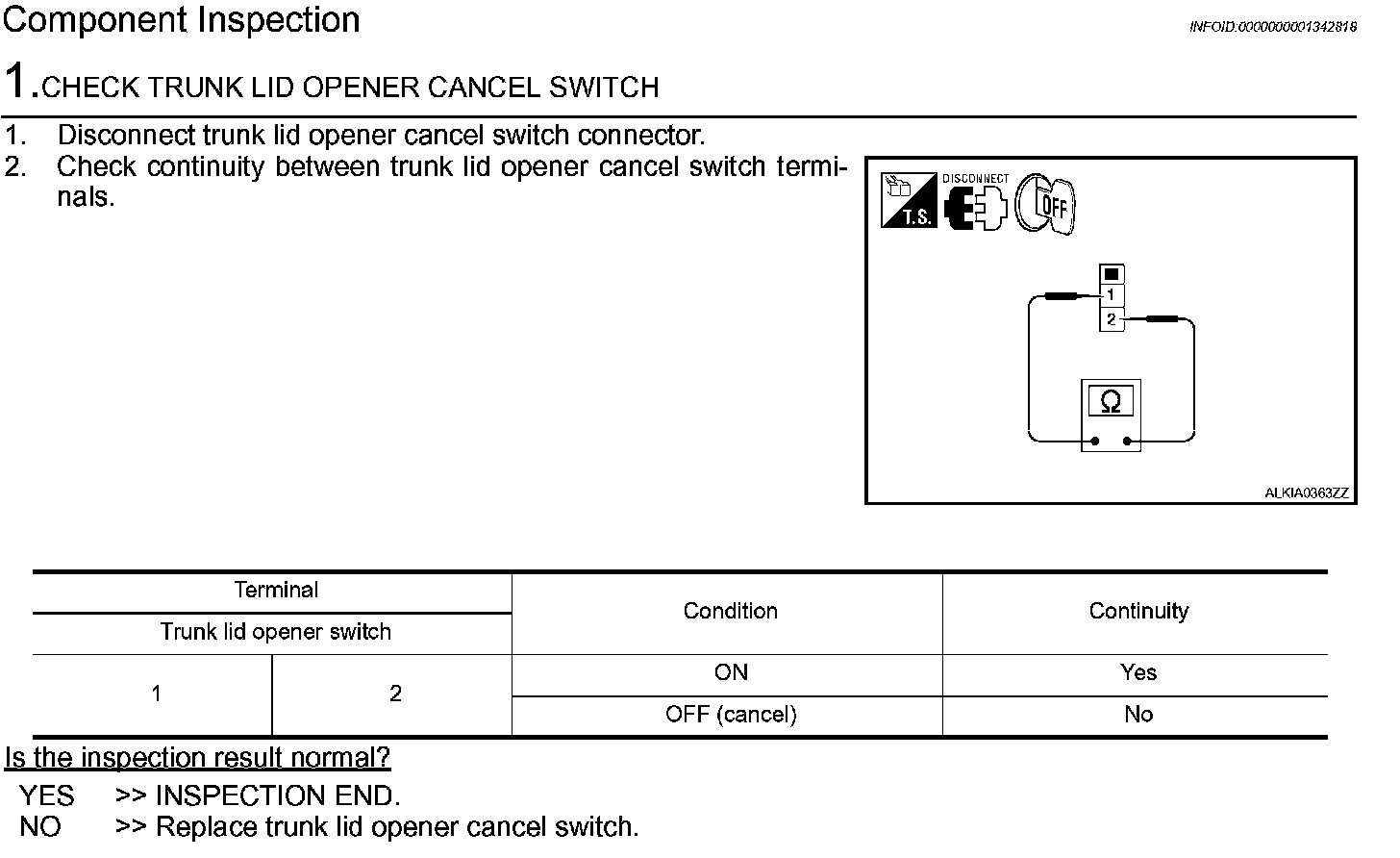 Component Inspection

INFOID:0000000001342818

1.CHECK TRUNK LID OPENER CANCEL SWITCH

1. Disconnect trunk lid opener cancel switch connector.
2. Check continuity between trunk lid opener cancel switch terminals.

T.S. DISCONNECT OFF

1
2
Ω

ALKIA0363ZZ

| Terminal | | Condition | Continuity |
|---|---|---|---|
| Trunk lid opener switch | | | |
| 1 | 2 | ON | Yes |
| | | OFF (cancel) | No |

Is the inspection result normal?

YES >> INSPECTION END.
NO >> Replace trunk lid opener cancel switch.