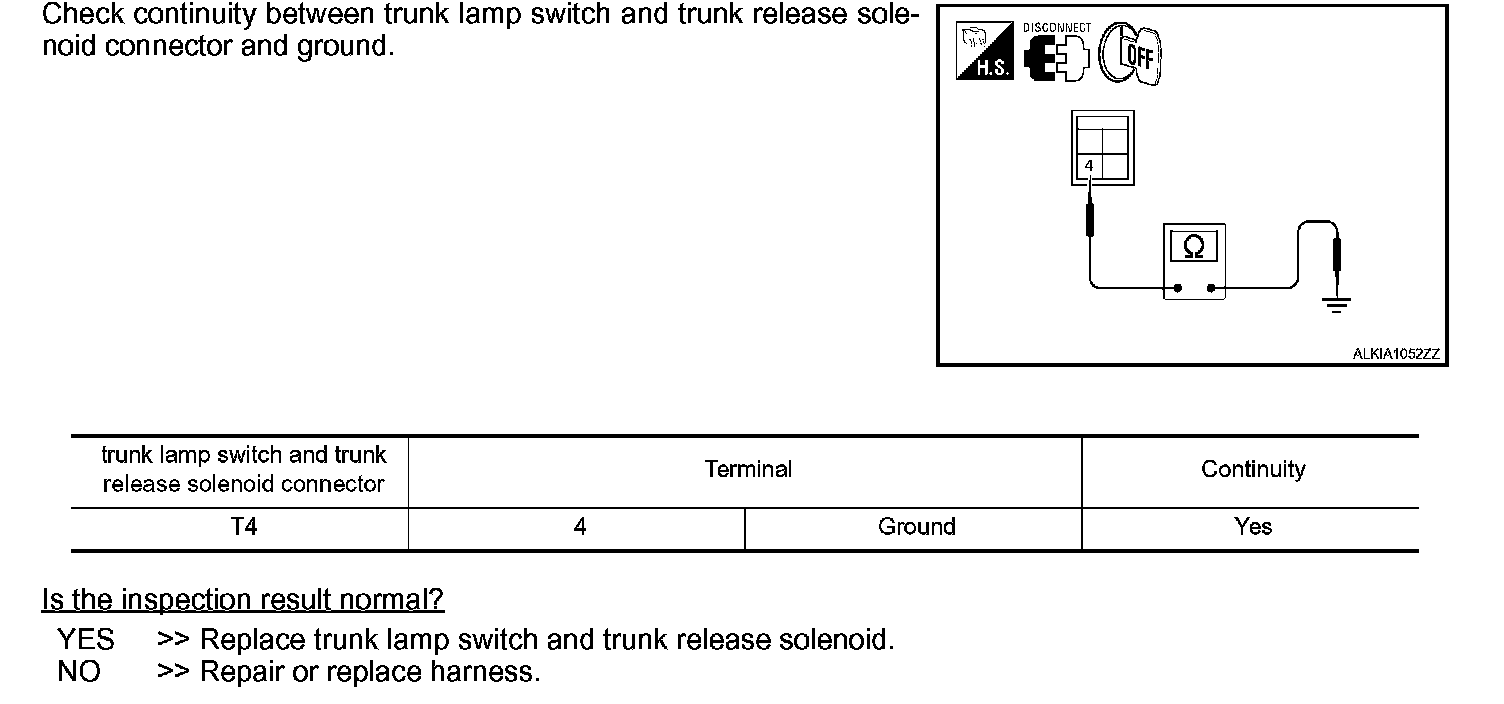 Check continuity between trunk lamp switch and trunk release solenoid connector and ground.

H.S.
DISCONNECT
OFF
4
Ω
ALKIA1052ZZ

| trunk lamp switch and trunk release solenoid connector | Terminal | | Continuity |
|---|---|---|---|
| T4 | 4 | Ground | Yes |

Is the inspection result normal?

YES >> Replace trunk lamp switch and trunk release solenoid.
NO >> Repair or replace harness.