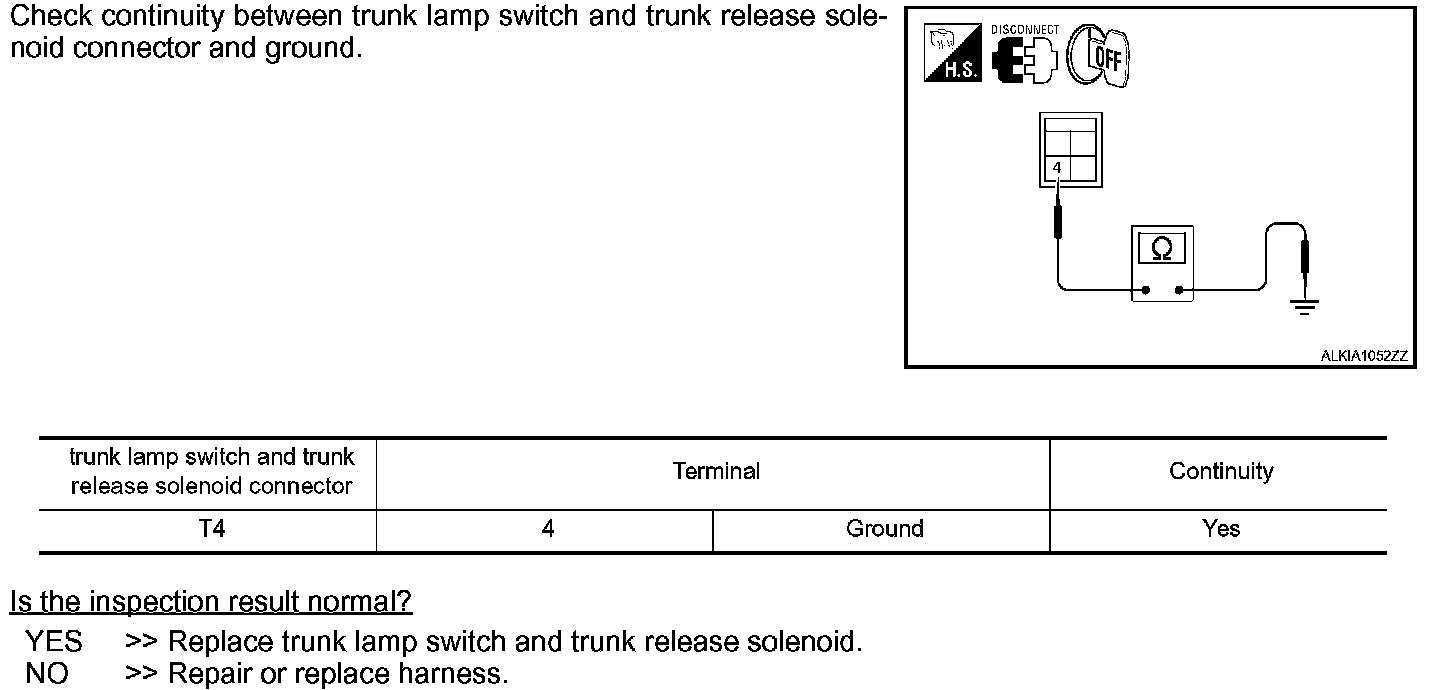 Check continuity between trunk lamp switch and trunk release solenoid connector and ground.

H.S. DISCONNECT OFF

4

Ω

ALKIA1052ZZ

| trunk lamp switch and trunk release solenoid connector | Terminal | | Continuity |
|---|---|---|---|
| T4 | 4 | Ground | Yes |

Is the inspection result normal?

YES >> Replace trunk lamp switch and trunk release solenoid.
NO >> Repair or replace harness.