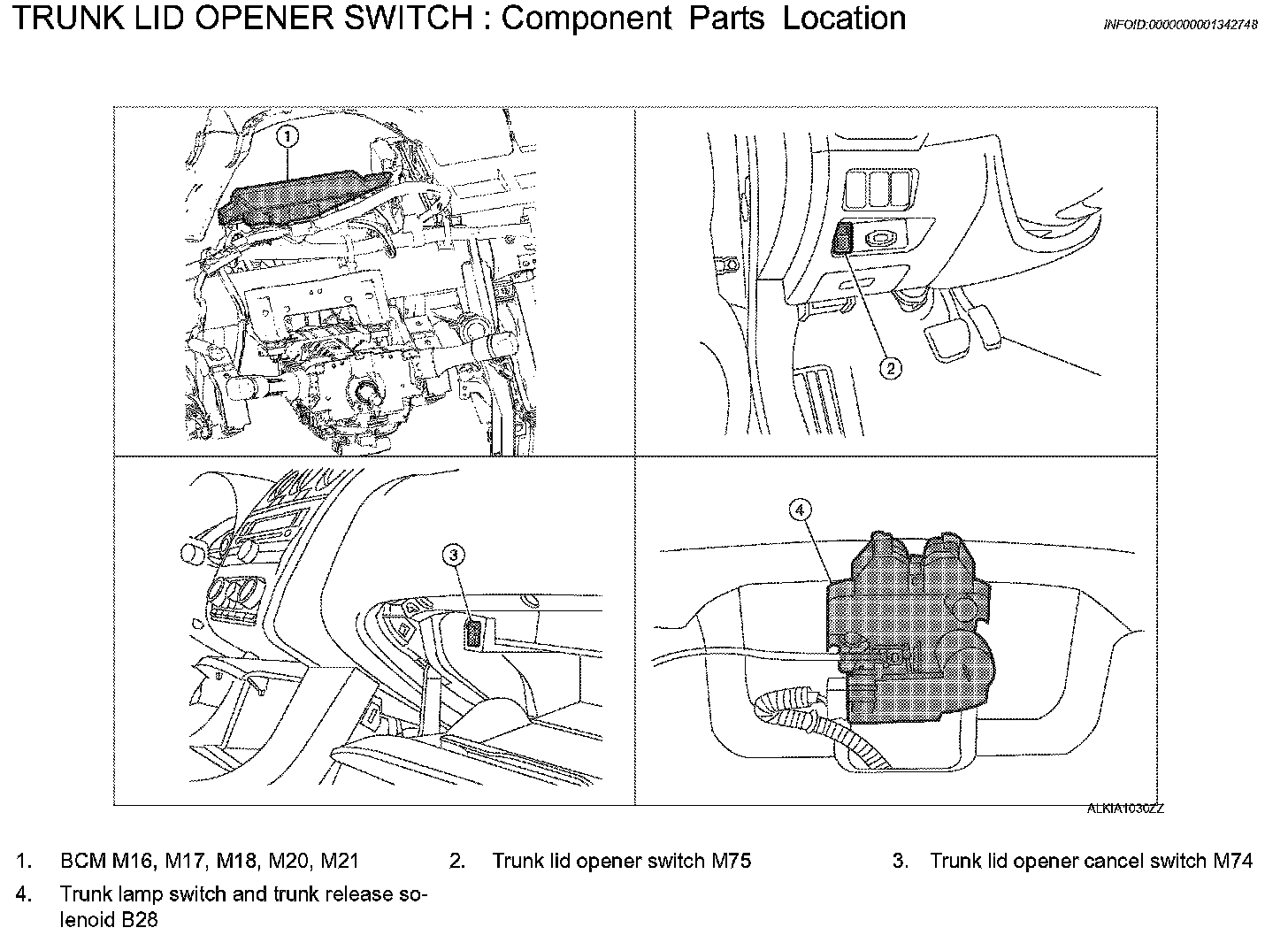 TRUNK LID OPENER SWITCH : Component Parts Location

INFOID:0000000001342748

1

2

3

4

ALKIA1030ZZ

1. BCM M16, M17, M18, M20, M21
2. Trunk lid opener switch M75
3. Trunk lid opener cancel switch M74
4. Trunk lamp switch and trunk release solenoid B28