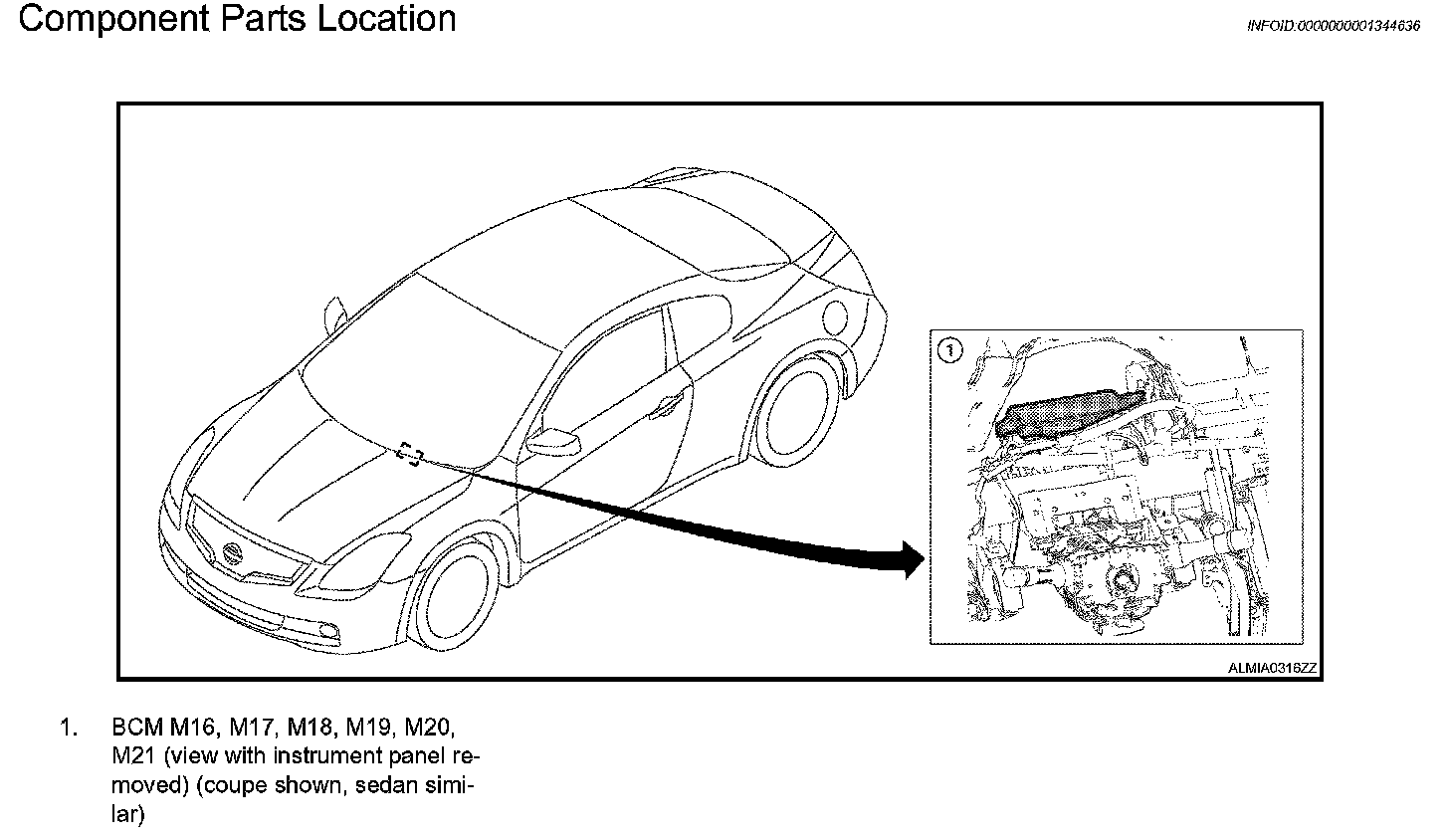 Component Parts Location

INFOID:0000000001344636

1

ALMIA0316ZZ

1. BCM M16, M17, M18, M19, M20, M21 (view with instrument panel removed) (coupe shown, sedan similar)