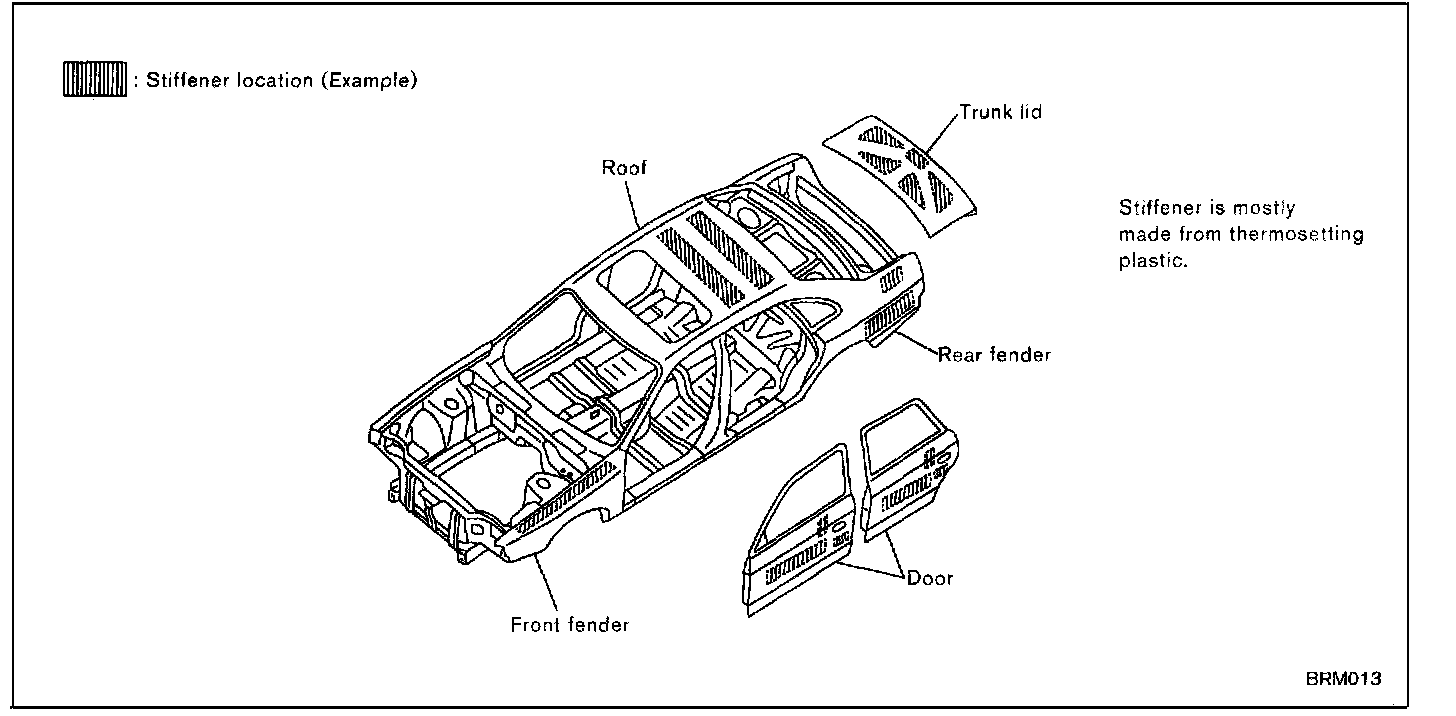 : Stiffener location (Example)

Trunk lid

Roof

Stiffener is mostly made from thermosetting plastic.

Rear fender

Door

Front fender

BRM013