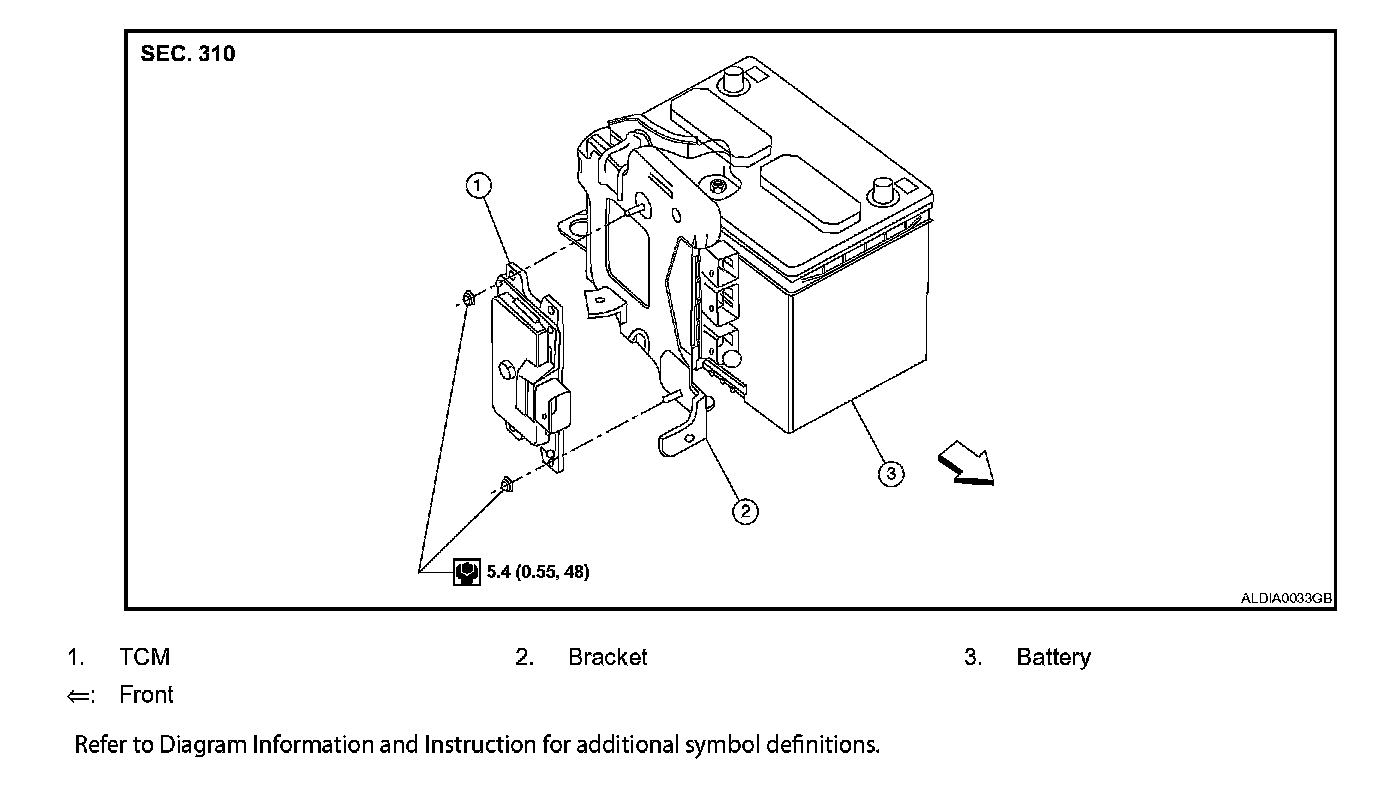 SEC. 310

1

2

3

5.4 (0.55, 48)

ALDIA0033GB

1. TCM
2. Bracket
3. Battery

⇐: Front

Refer to Diagram Information and Instruction for additional symbol definitions.