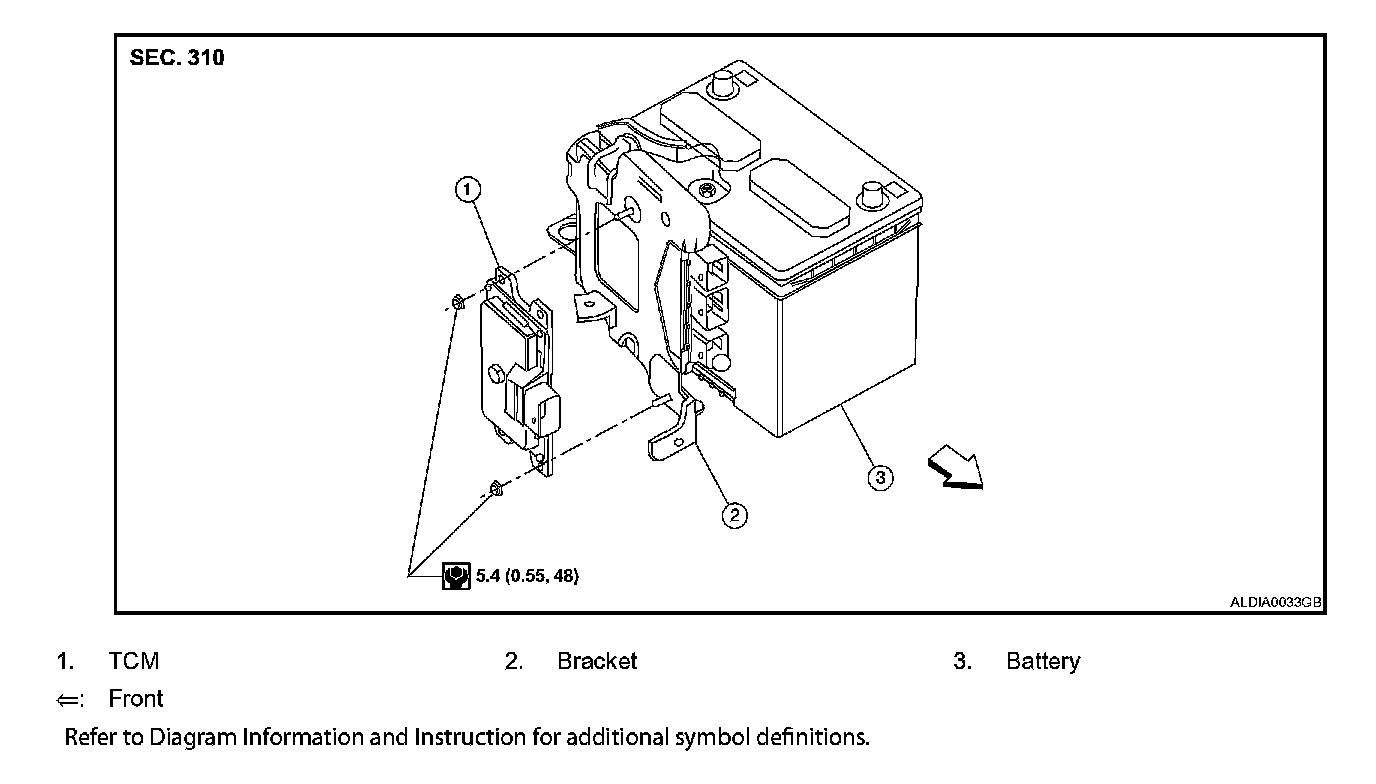 SEC. 310

1

2

3

5.4 (0.55, 48)

ALDIA0033GB

1. TCM
2. Bracket
3. Battery

⇐: Front

Refer to Diagram Information and Instruction for additional symbol definitions.