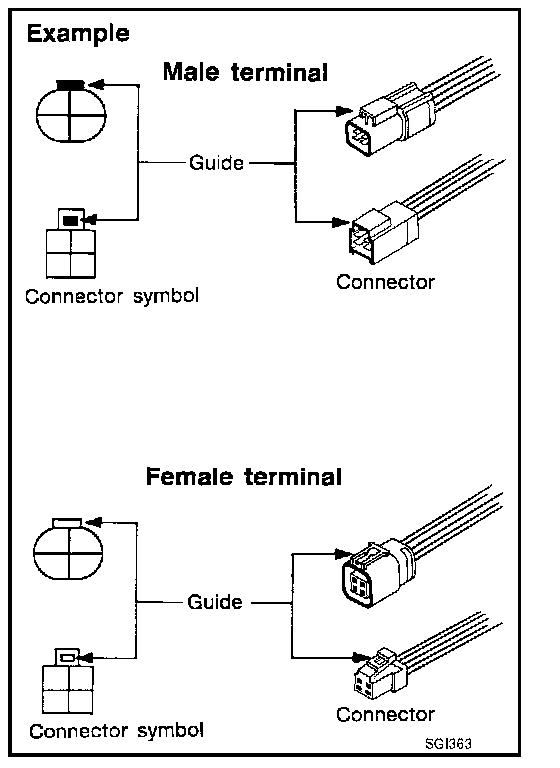 Example

Male terminal

Guide

Connector symbol

Connector

Female terminal

Guide

Connector symbol

Connector

SGI363