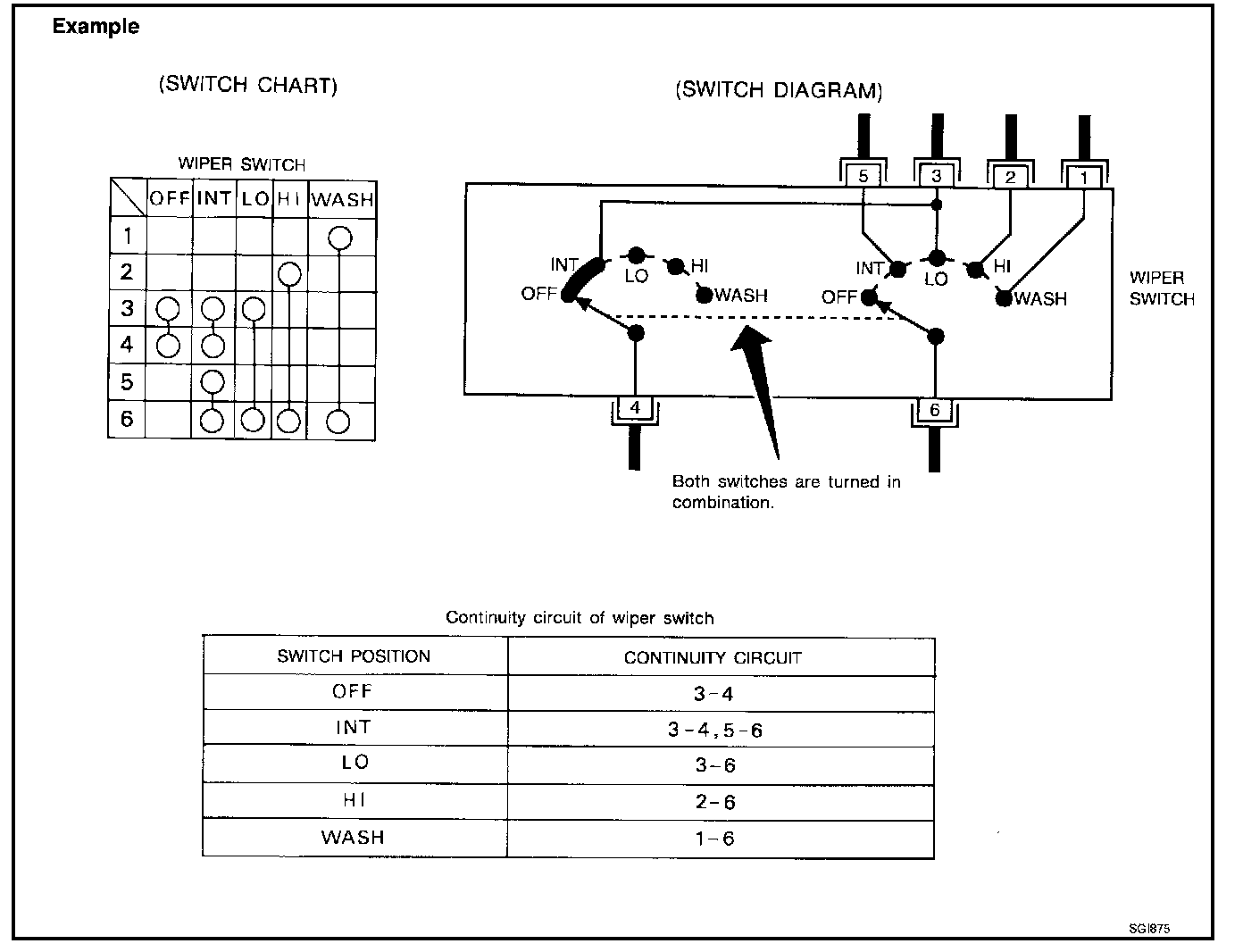 Example

(SWITCH CHART)

WIPER SWITCH

| | OFF | INT | LO | HI | WASH |
|---|---|---|---|---|---|
| 1 | | | | | ○ |
| 2 | | | | ○ | |
| 3 | ○ | ○ | ○ | | |
| 4 | ○ | ○ | | | |
| 5 | | ○ | | | |
| 6 | | ○ | ○ | ○ | ○ |

(SWITCH DIAGRAM)

5 3 2 1

INT LO HI OFF WASH

INT LO HI OFF WASH

WIPER SWITCH

4 6

Both switches are turned in combination.

Continuity circuit of wiper switch

| SWITCH POSITION | CONTINUITY CIRCUIT |
|---|---|
| OFF | 3-4 |
| INT | 3-4, 5-6 |
| LO | 3-6 |
| HI | 2-6 |
| WASH | 1-6 |

SGI875