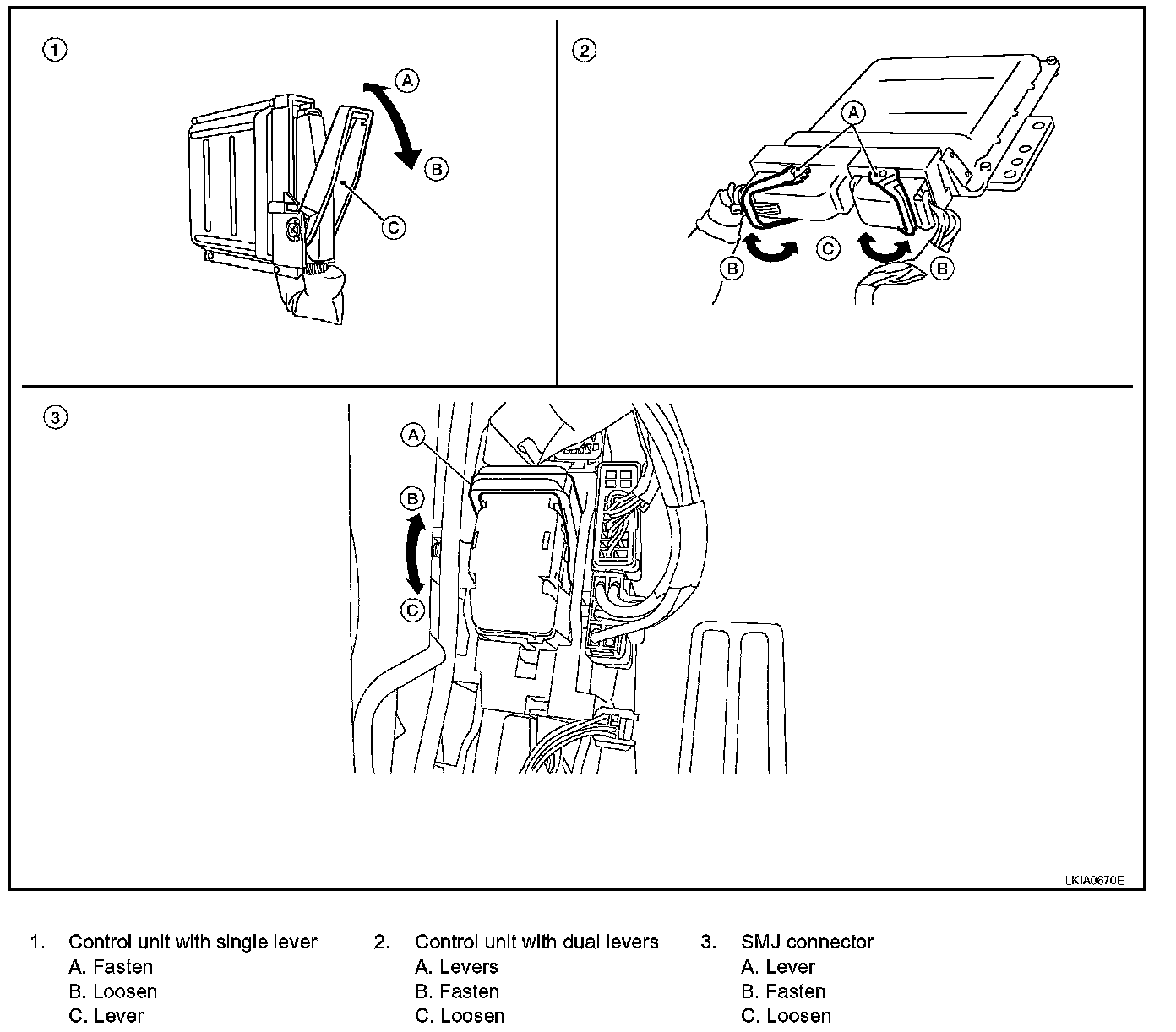 1

A

B

C

2

A

B

C

B

3

A

B

C

LKIA0670E

1. Control unit with single lever
A. Fasten
B. Loosen
C. Lever

2. Control unit with dual levers
A. Levers
B. Fasten
C. Loosen

3. SMJ connector
A. Lever
B. Fasten
C. Loosen