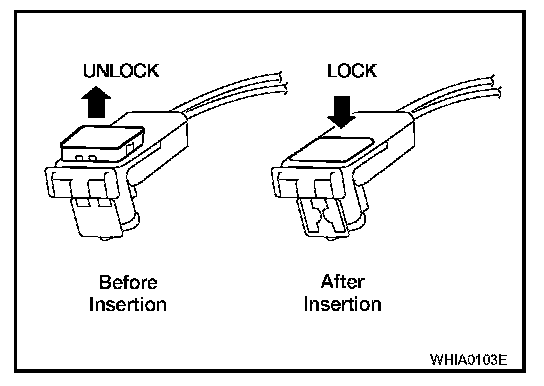 UNLOCK

LOCK

Before Insertion

After Insertion

WHIA0103E