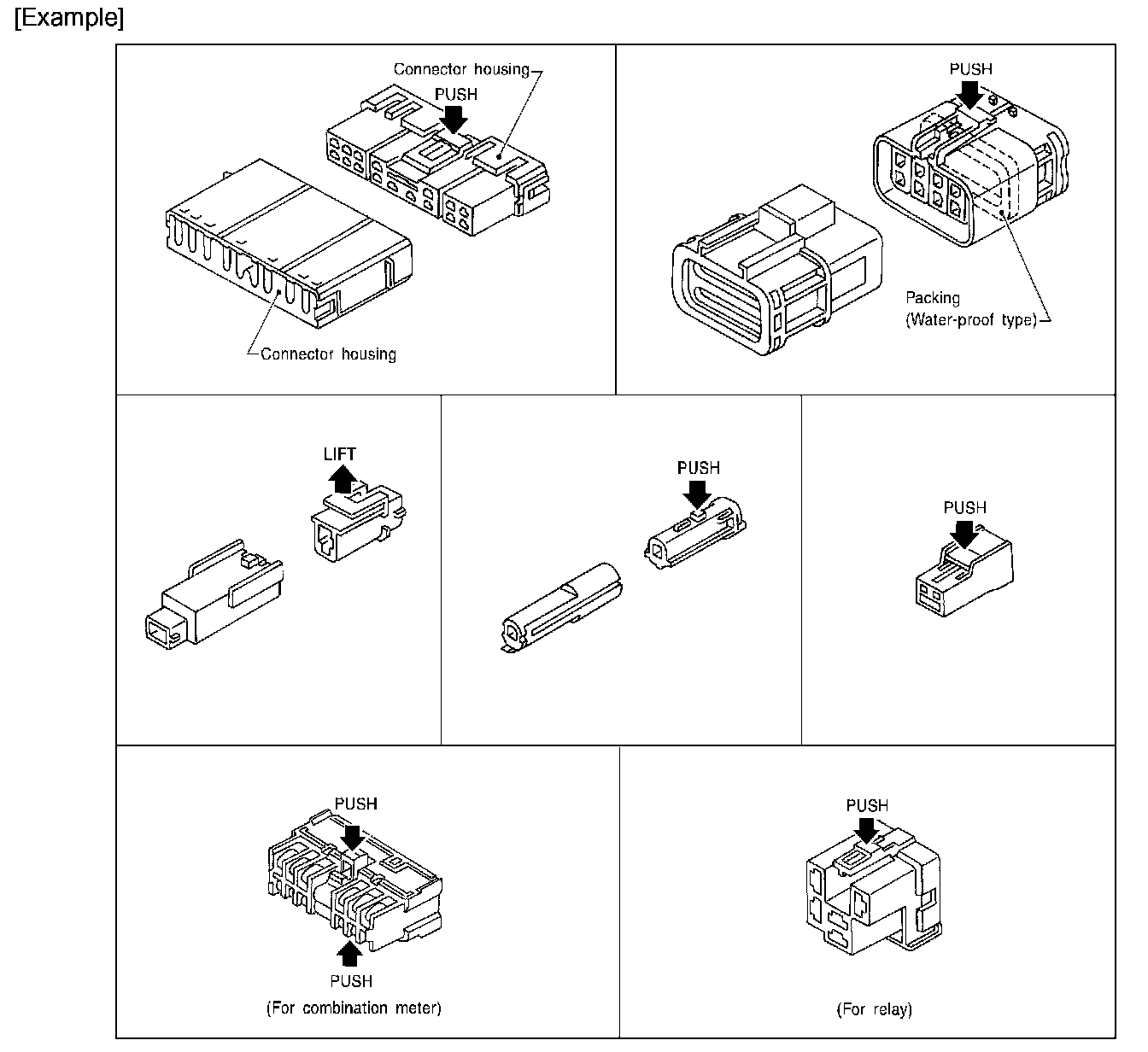 [Example]

Connector housing
PUSH
Connector housing

PUSH
Packing
(Water-proof type)

LIFT

PUSH

PUSH

PUSH
PUSH
(For combination meter)

PUSH
(For relay)