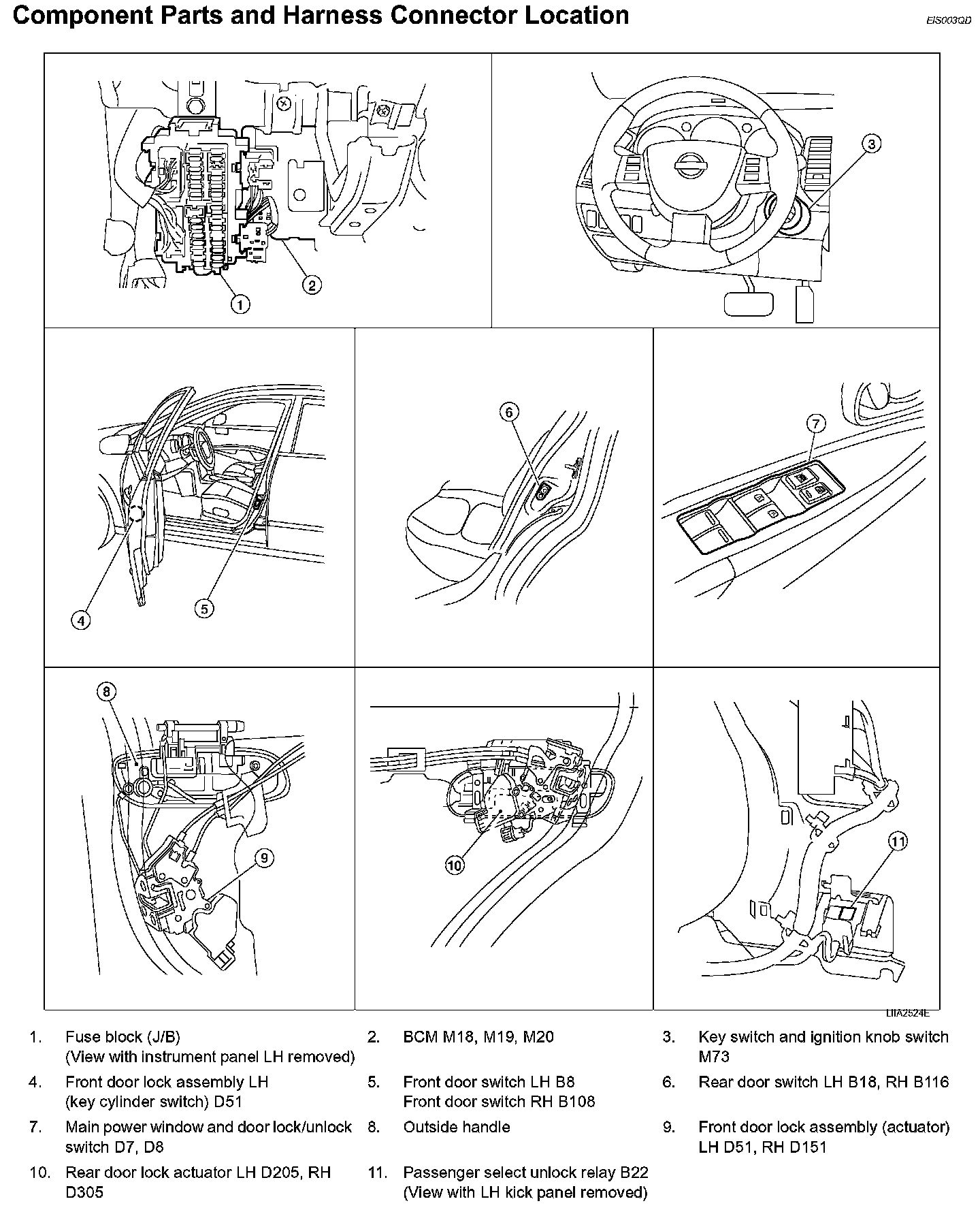 Component Parts and Harness Connector Location

EIS003QD

1

2

3

4

5

6

7

8

9

10

11

LIIA2524E

1. Fuse block (J/B) (View with instrument panel LH removed)

2. BCM M18, M19, M20

3. Key switch and ignition knob switch M73

4. Front door lock assembly LH (key cylinder switch) D51

5. Front door switch LH B8 Front door switch RH B108

6. Rear door switch LH B18, RH B116

7. Main power window and door lock/unlock switch D7, D8

8. Outside handle

9. Front door lock assembly (actuator) LH D51, RH D151

10. Rear door lock actuator LH D205, RH D305

11. Passenger select unlock relay B22 (View with LH kick panel removed)