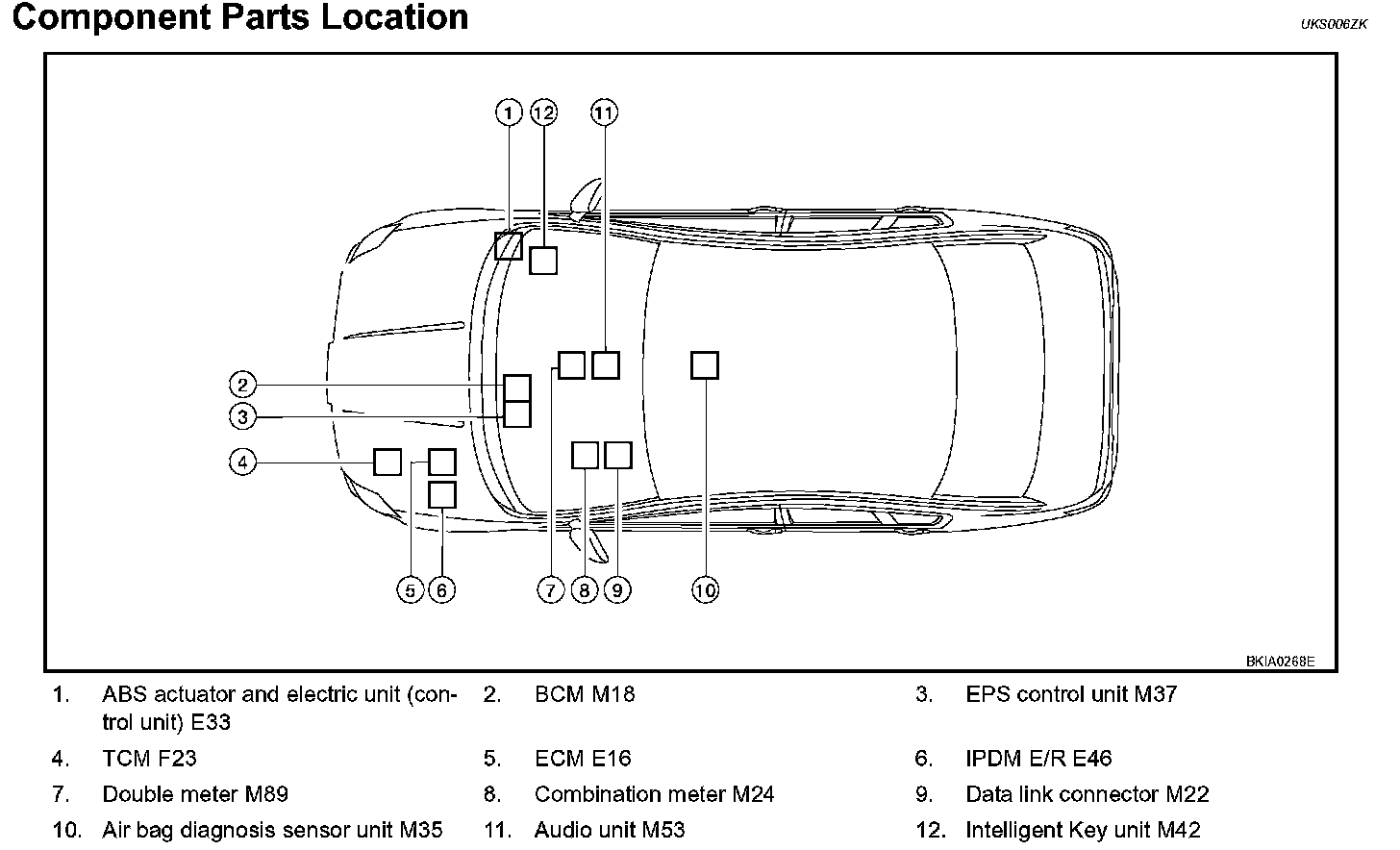 Component Parts Location

UKS006ZK

1 12 11

2

3

4

5 6 7 8 9 10

BKIA0268E

1. ABS actuator and electric unit (control unit) E33
2. BCM M18
3. EPS control unit M37
4. TCM F23
5. ECM E16
6. IPDM E/R E46
7. Double meter M89
8. Combination meter M24
9. Data link connector M22
10. Air bag diagnosis sensor unit M35
11. Audio unit M53
12. Intelligent Key unit M42