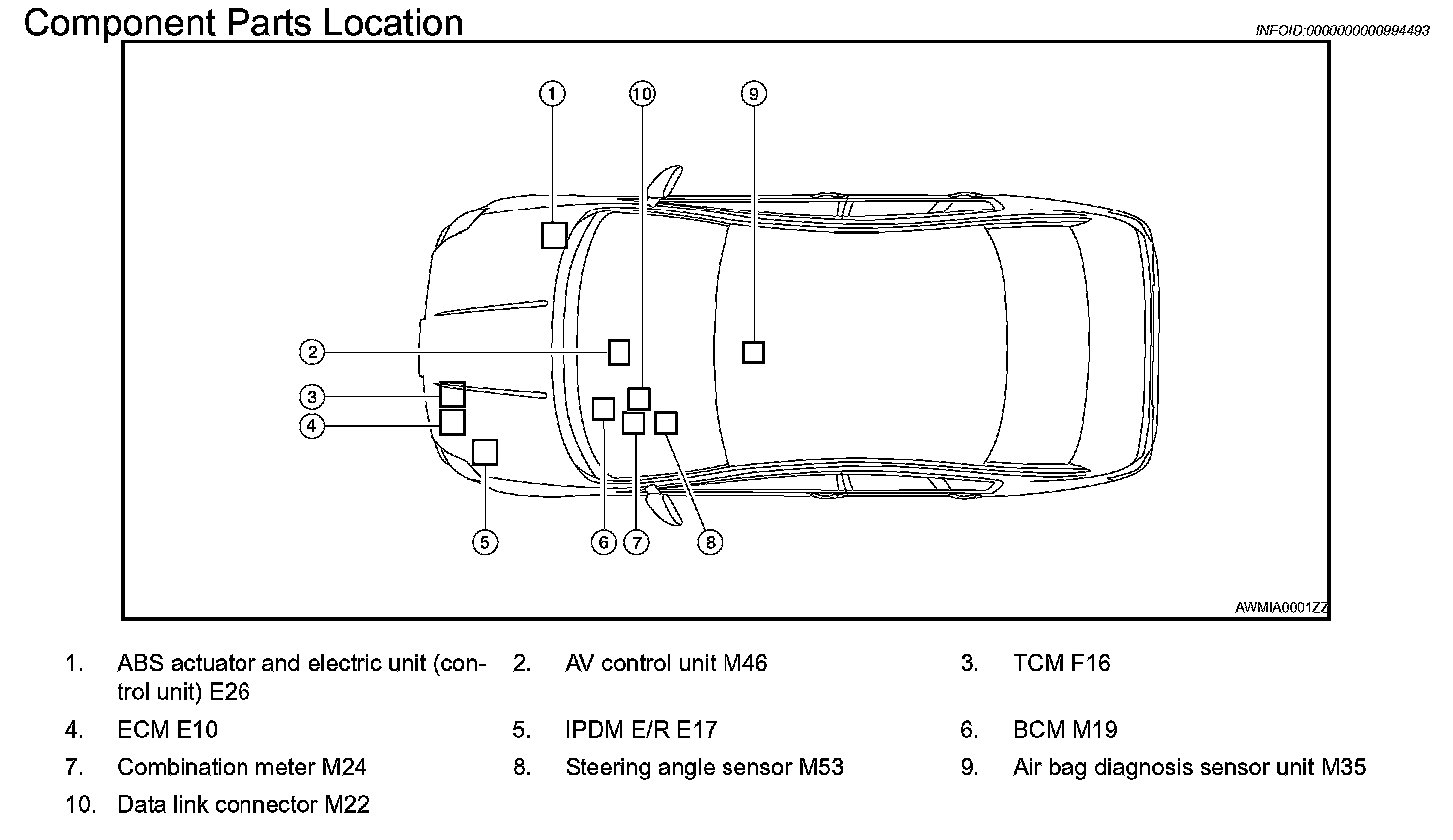 Component Parts Location

INFOID:0000000000994493

1
10
9
2
3
4
5
6
7
8

AWMIA0001ZZ

1. ABS actuator and electric unit (control unit) E26
2. AV control unit M46
3. TCM F16
4. ECM E10
5. IPDM E/R E17
6. BCM M19
7. Combination meter M24
8. Steering angle sensor M53
9. Air bag diagnosis sensor unit M35
10. Data link connector M22