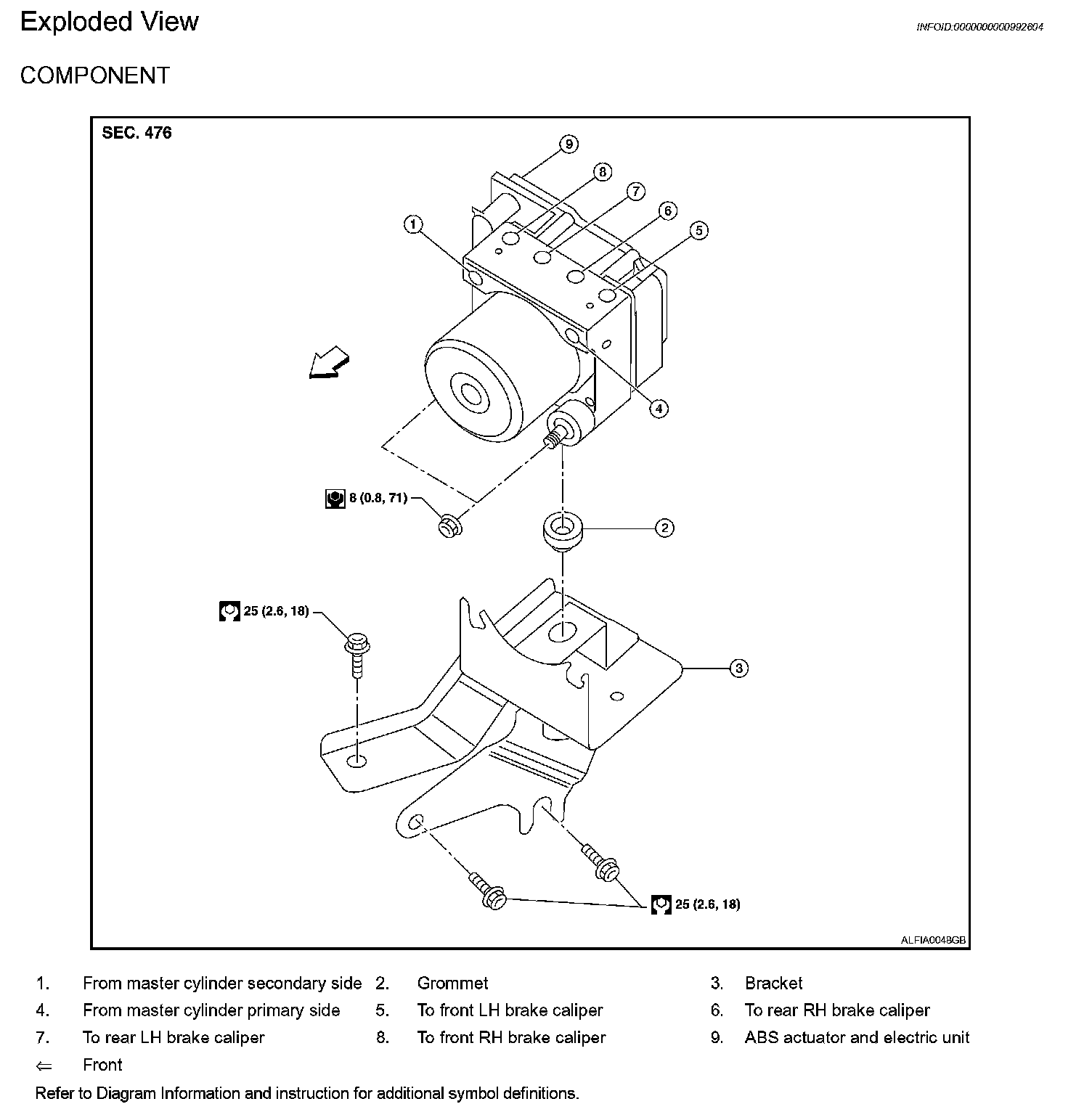 Exploded View

INFOID:0000000000992604

COMPONENT

SEC. 476

9
8
7
6
5
1
4
8 (0.8, 71)
2
25 (2.6, 18)
3
25 (2.6, 18)

ALFIA0048GB

| | | | | | |
|---|---|---|---|---|---|
| 1. | From master cylinder secondary side | 2. | Grommet | 3. | Bracket |
| 4. | From master cylinder primary side | 5. | To front LH brake caliper | 6. | To rear RH brake caliper |
| 7. | To rear LH brake caliper | 8. | To front RH brake caliper | 9. | ABS actuator and electric unit |
| ⇐ | Front | | | | |

Refer to Diagram Information and instruction for additional symbol definitions.