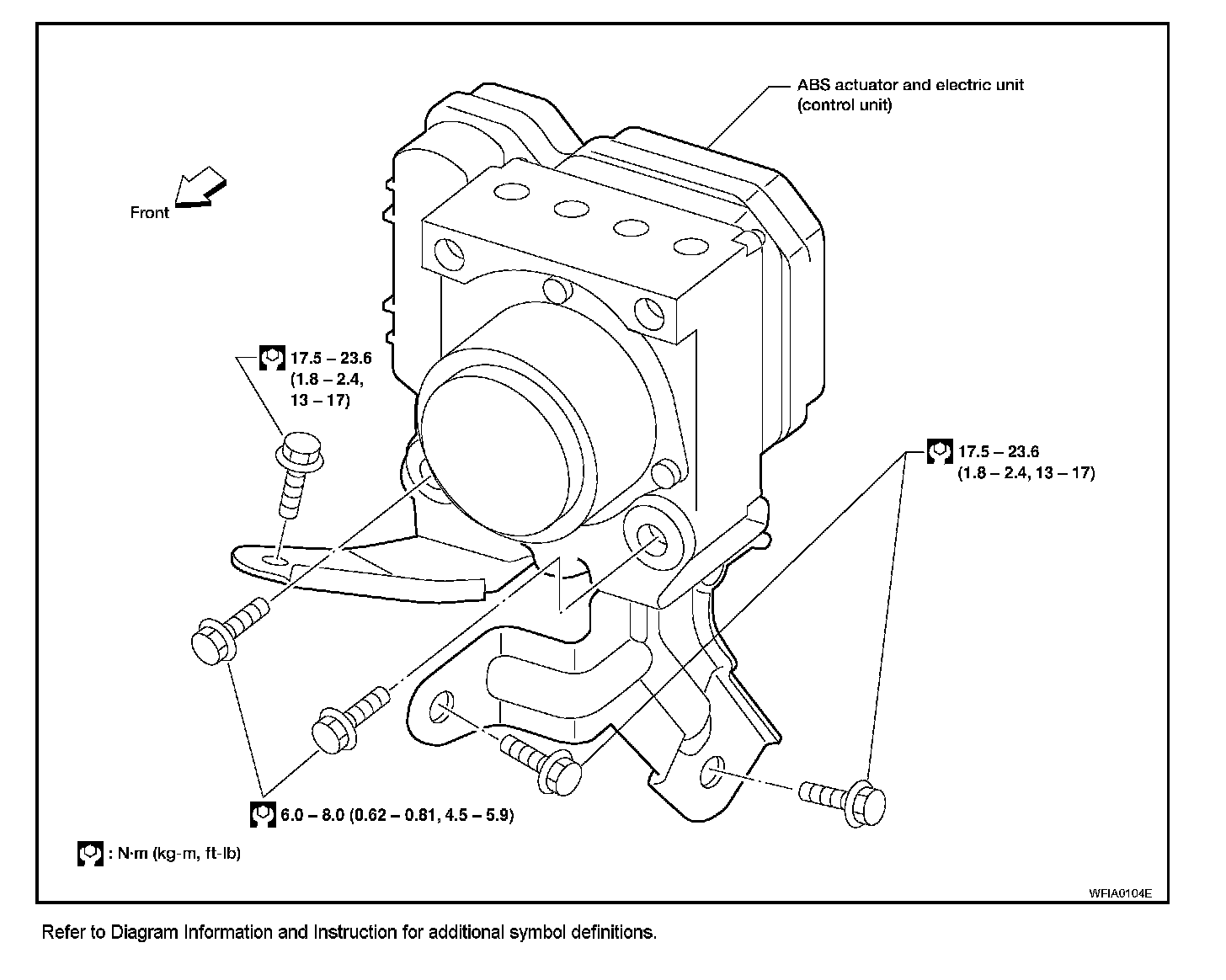 ABS actuator and electric unit (control unit)

Front

17.5 – 23.6 (1.8 – 2.4, 13 – 17)

17.5 – 23.6 (1.8 – 2.4, 13 – 17)

6.0 – 8.0 (0.62 – 0.81, 4.5 – 5.9)

: N·m (kg-m, ft-lb)

WFIA0104E

Refer to Diagram Information and Instruction for additional symbol definitions.