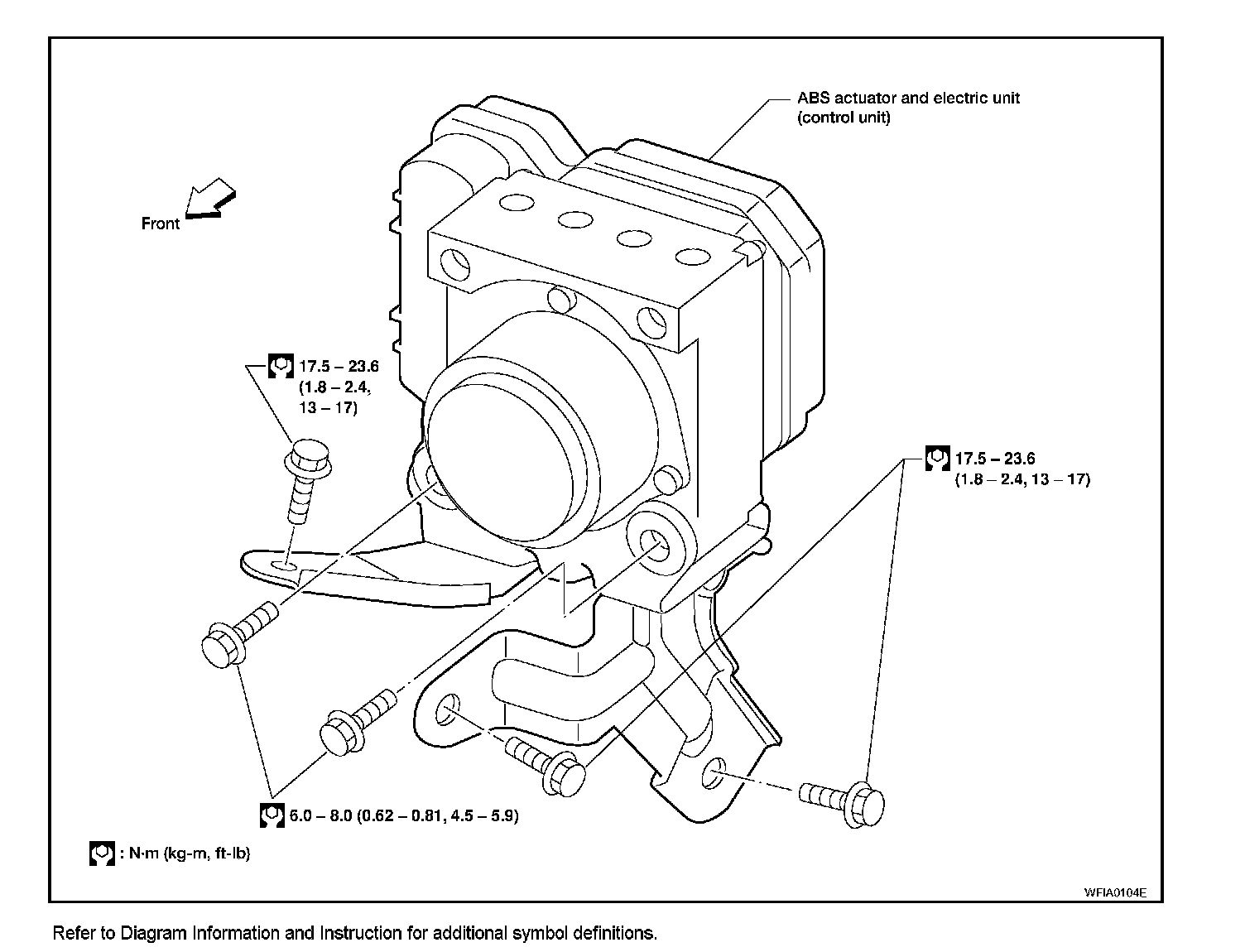 ABS actuator and electric unit (control unit)

Front

17.5 – 23.6 (1.8 – 2.4, 13 – 17)

17.5 – 23.6 (1.8 – 2.4, 13 – 17)

6.0 – 8.0 (0.62 – 0.81, 4.5 – 5.9)

: N·m (kg-m, ft-lb)

WFIA0104E

Refer to Diagram Information and Instruction for additional symbol definitions.