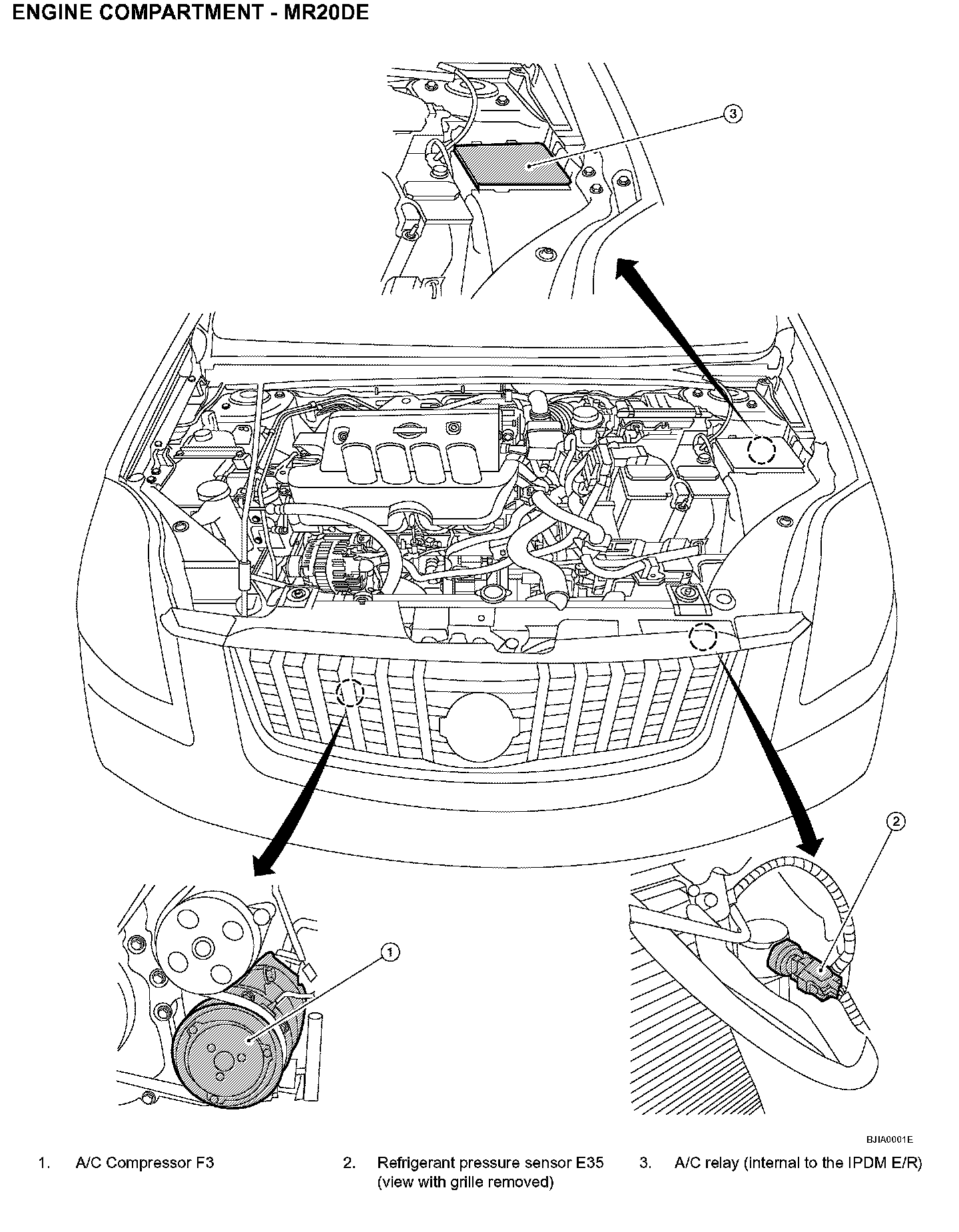 ENGINE COMPARTMENT - MR20DE

3

2

1

BJIA0001E

1. A/C Compressor F3

2. Refrigerant pressure sensor E35 (view with grille removed)

3. A/C relay (internal to the IPDM E/R)