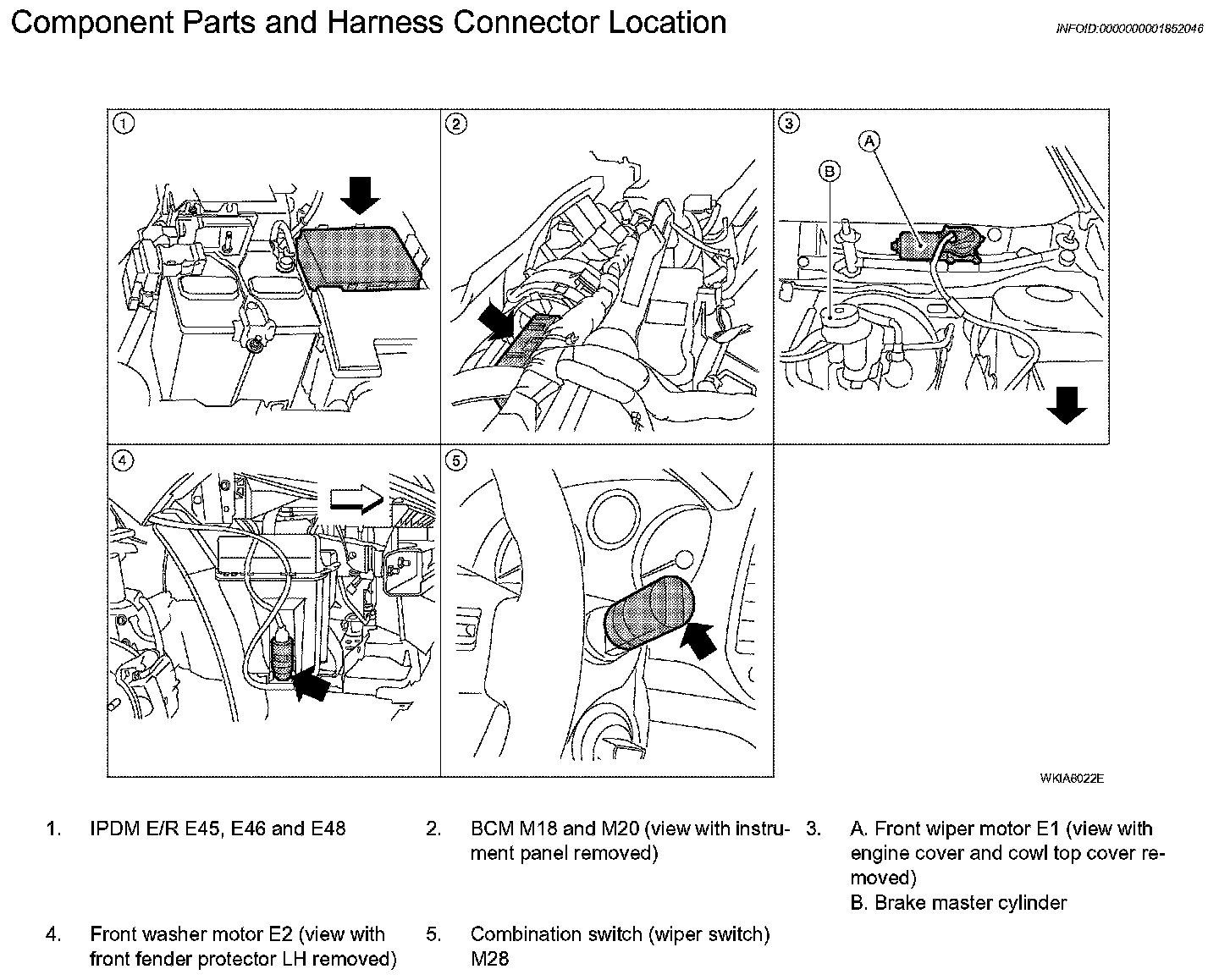 Component Parts and Harness Connector Location

INFOID:0000000001852046

1

2

3

A

B

4

5

WKIA6022E

1. IPDM E/R E45, E46 and E48

2. BCM M18 and M20 (view with instrument panel removed)

3. A. Front wiper motor E1 (view with engine cover and cowl top cover removed)
B. Brake master cylinder

4. Front washer motor E2 (view with front fender protector LH removed)

5. Combination switch (wiper switch) M28