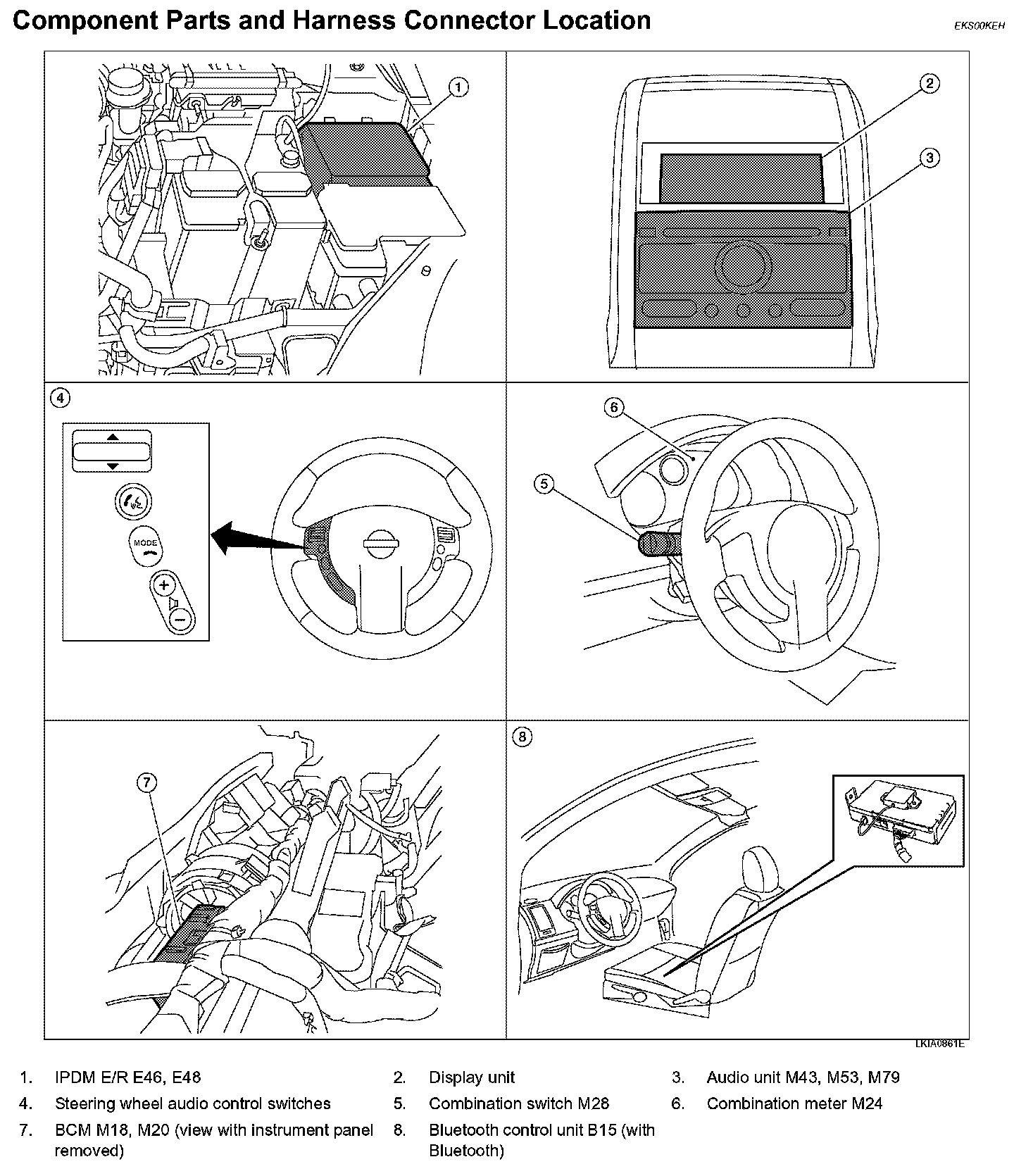 Component Parts and Harness Connector Location

EKS00KEH

1

2

3

4

MODE

+

−

6

5

7

8

LKIA0861E

1. IPDM E/R E46, E48

2. Display unit

3. Audio unit M43, M53, M79

4. Steering wheel audio control switches

5. Combination switch M28

6. Combination meter M24

7. BCM M18, M20 (view with instrument panel removed)

8. Bluetooth control unit B15 (with Bluetooth)