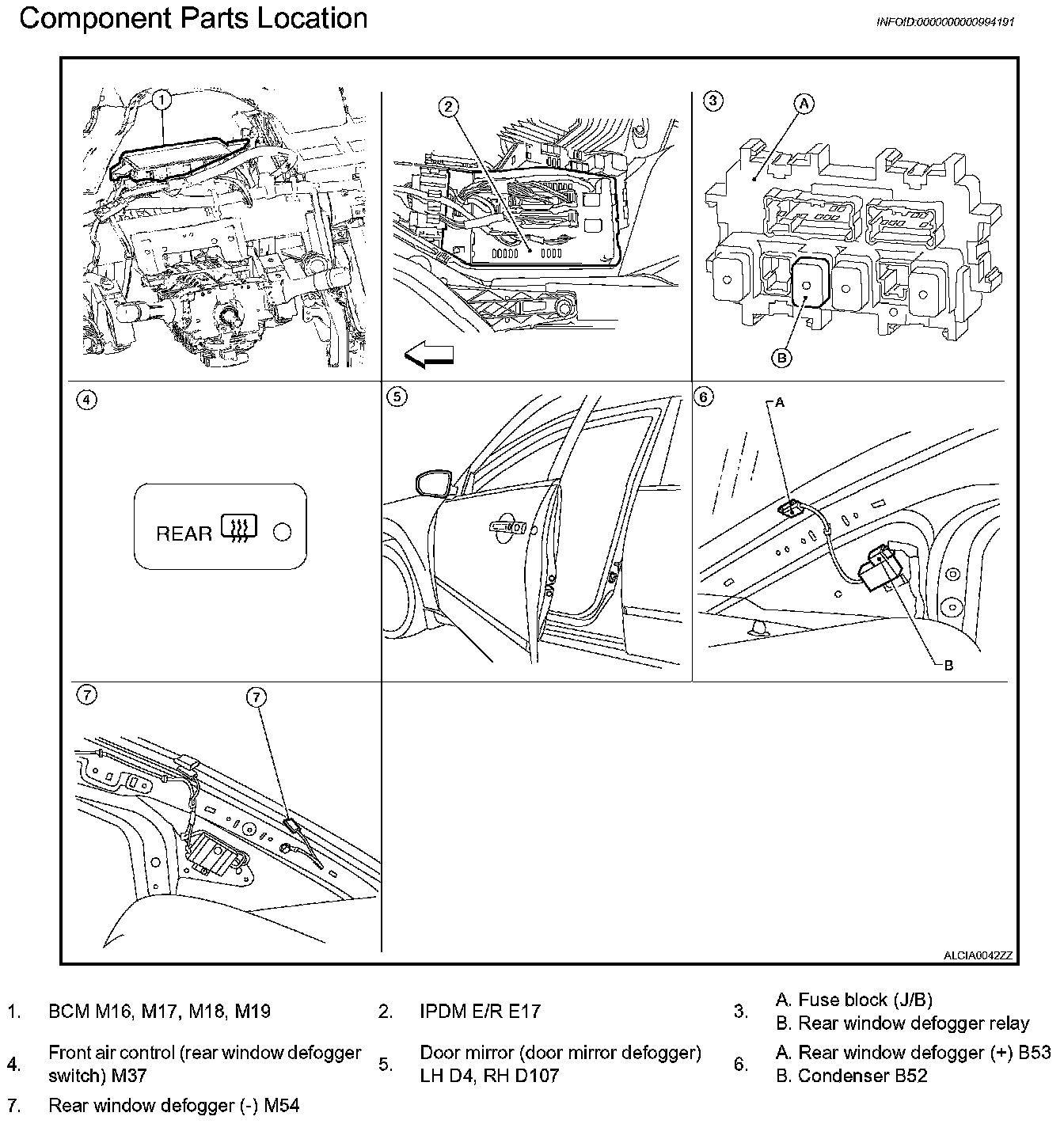 Component Parts Location

INFOID:0000000000994191

1

2

3

A

B

4

REAR

5

6

A

B

7

7

ALCIA0042ZZ

1. BCM M16, M17, M18, M19

2. IPDM E/R E17

3. A. Fuse block (J/B)
B. Rear window defogger relay

4. Front air control (rear window defogger switch) M37

5. Door mirror (door mirror defogger) LH D4, RH D107

6. A. Rear window defogger (+) B53
B. Condenser B52

7. Rear window defogger (-) M54