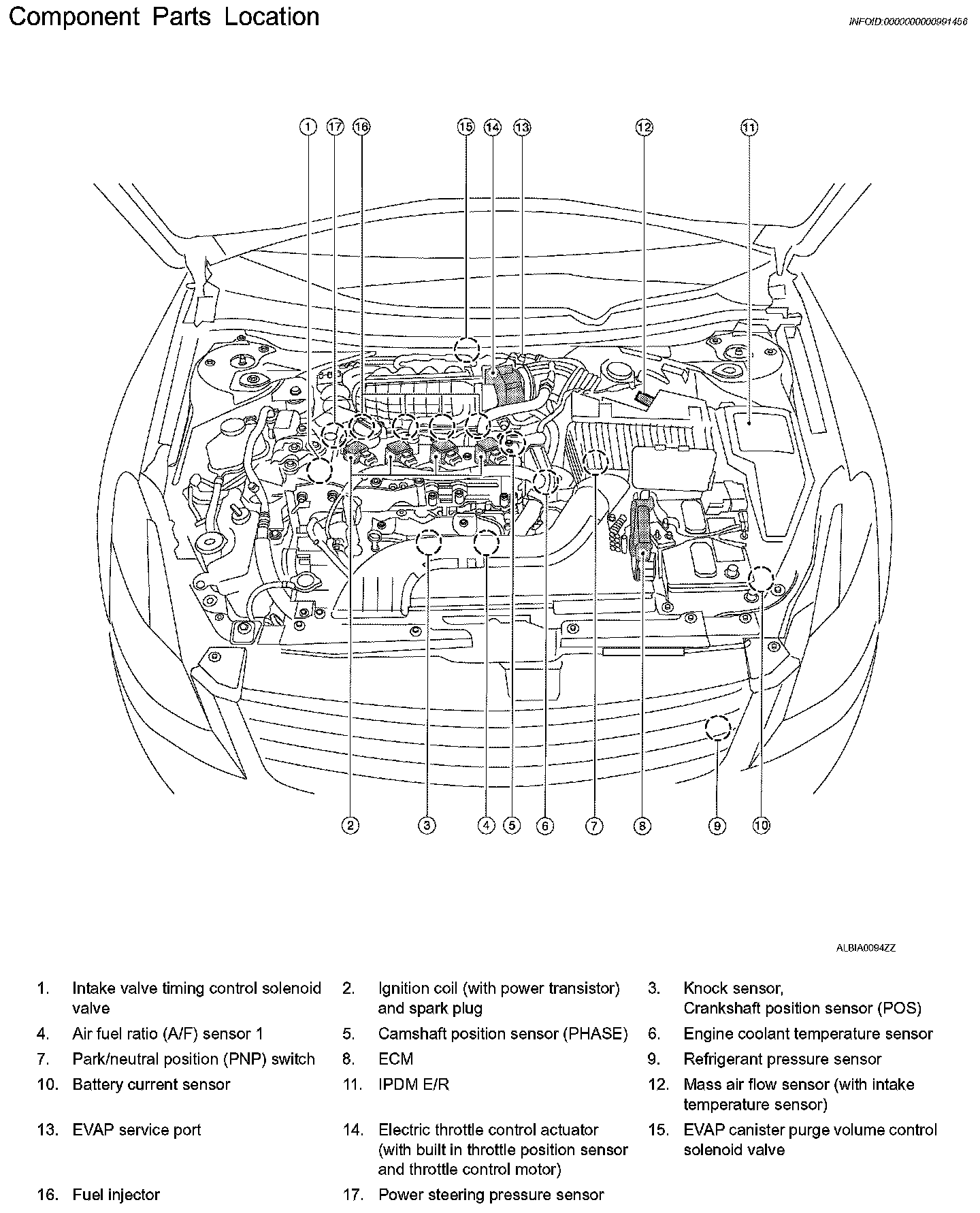 Component Parts Location

INFOID:0000000000991456

1 17 16 15 14 13 12 11

2 3 4 5 6 7 8 9 10

ALBIA0094ZZ

1. Intake valve timing control solenoid valve
2. Ignition coil (with power transistor) and spark plug
3. Knock sensor, Crankshaft position sensor (POS)
4. Air fuel ratio (A/F) sensor 1
5. Camshaft position sensor (PHASE)
6. Engine coolant temperature sensor
7. Park/neutral position (PNP) switch
8. ECM
9. Refrigerant pressure sensor
10. Battery current sensor
11. IPDM E/R
12. Mass air flow sensor (with intake temperature sensor)
13. EVAP service port
14. Electric throttle control actuator (with built in throttle position sensor and throttle control motor)
15. EVAP canister purge volume control solenoid valve
16. Fuel injector
17. Power steering pressure sensor