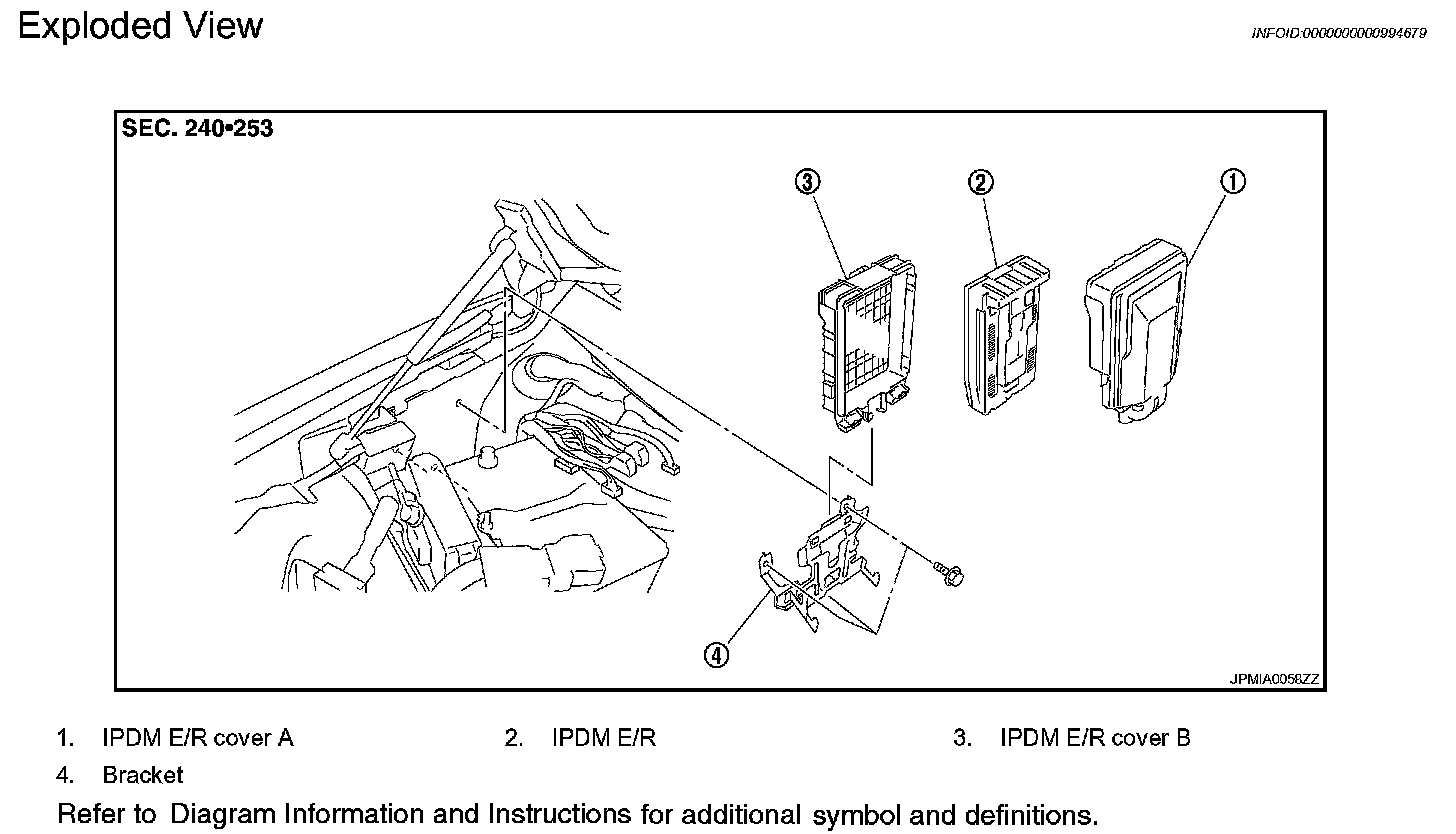 Exploded View

INFOID:0000000000994679

SEC. 240•253

③ ② ①

④

JPMIA0058ZZ

1. IPDM E/R cover A
2. IPDM E/R
3. IPDM E/R cover B
4. Bracket

Refer to Diagram Information and Instructions for additional symbol and definitions.