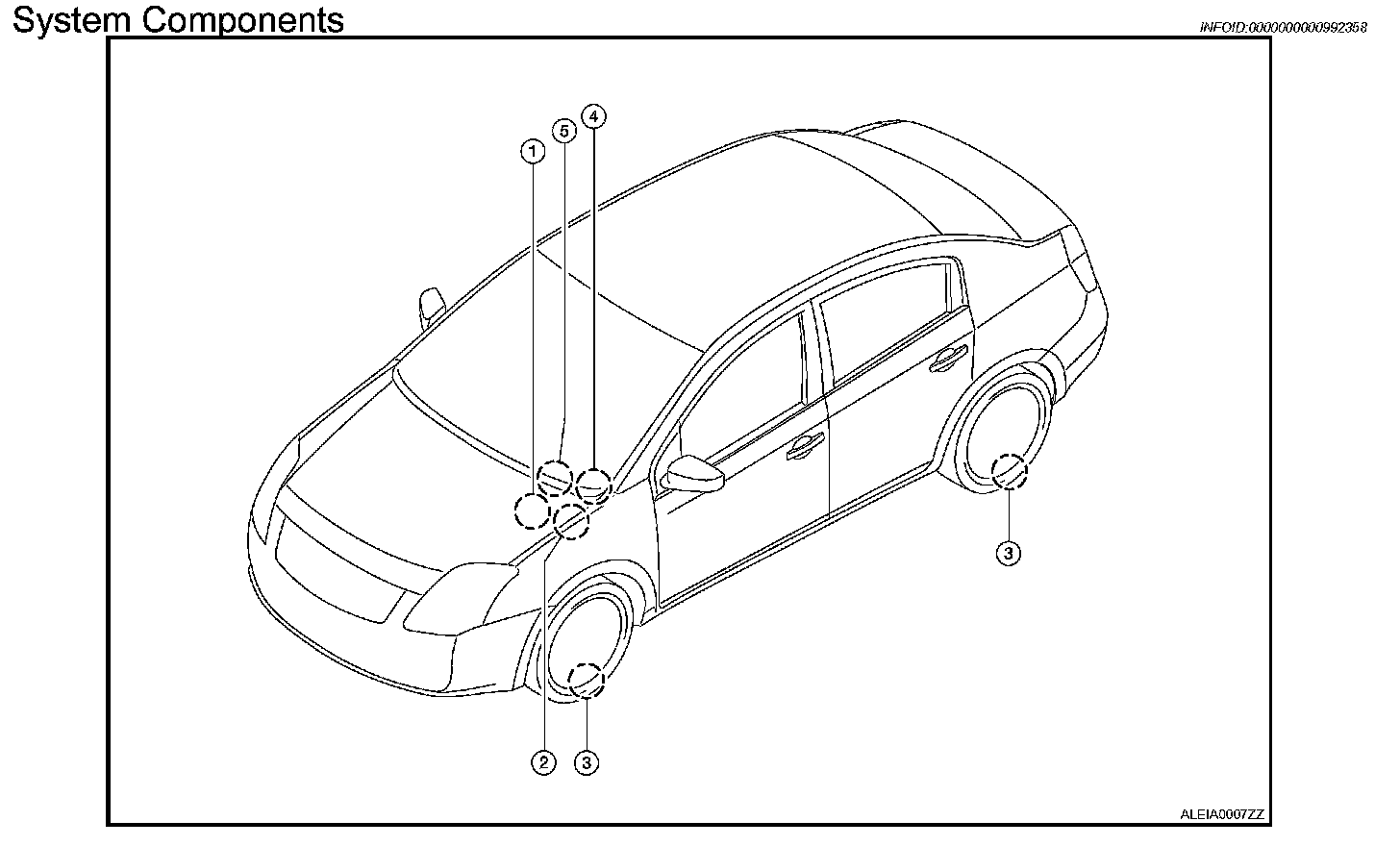 System Components

INFOID:0000000000992358

1
5
4
3
2
3

ALEIA0007ZZ