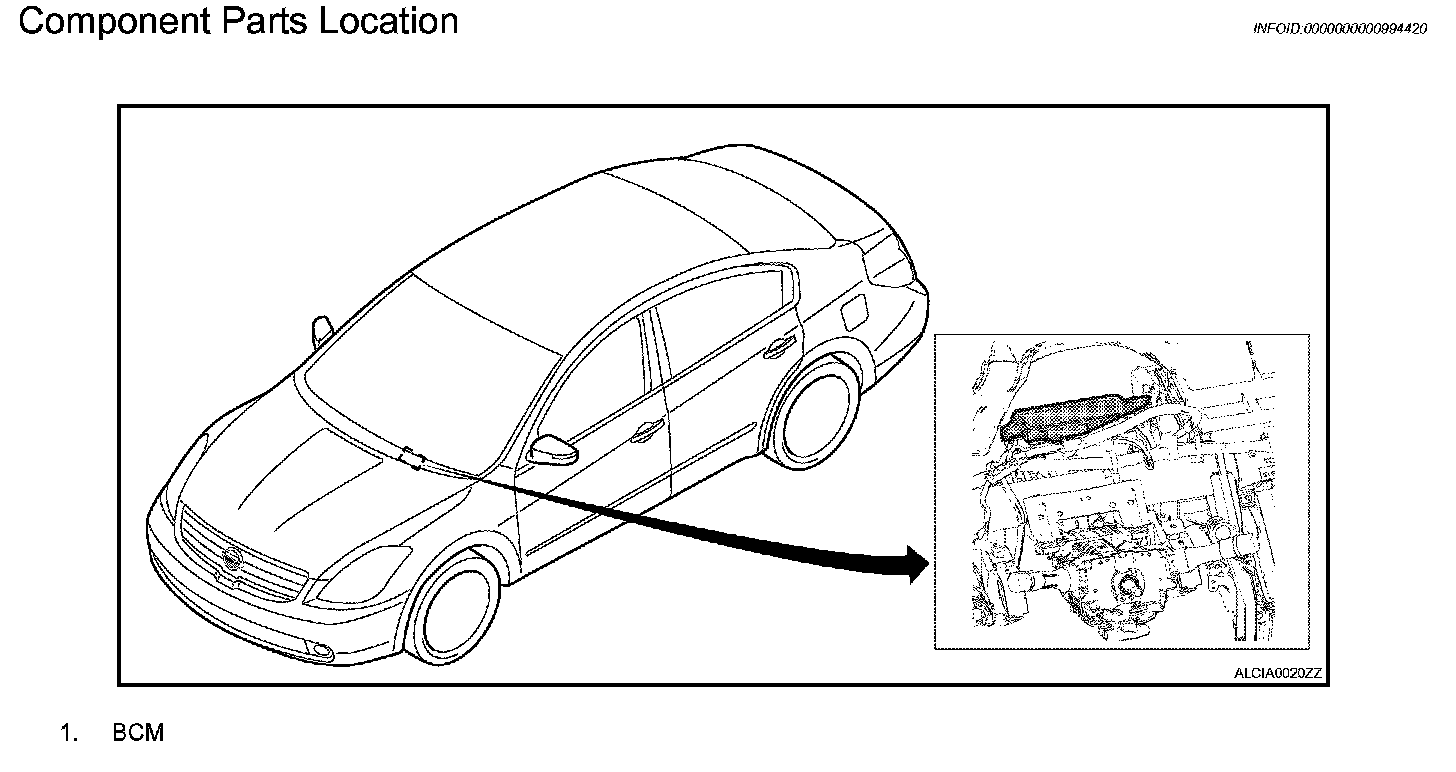 Component Parts Location

INFOID:0000000000994420

ALCIA0020ZZ

1. BCM